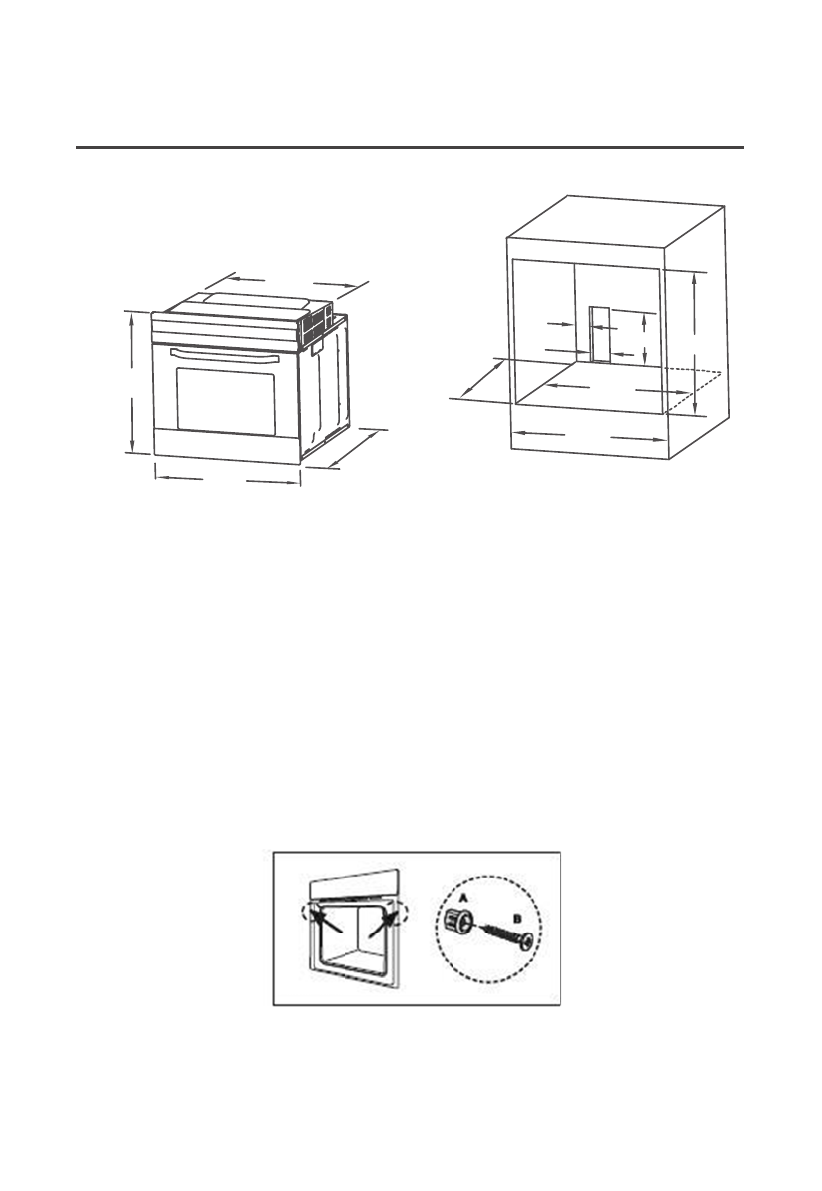 A

B