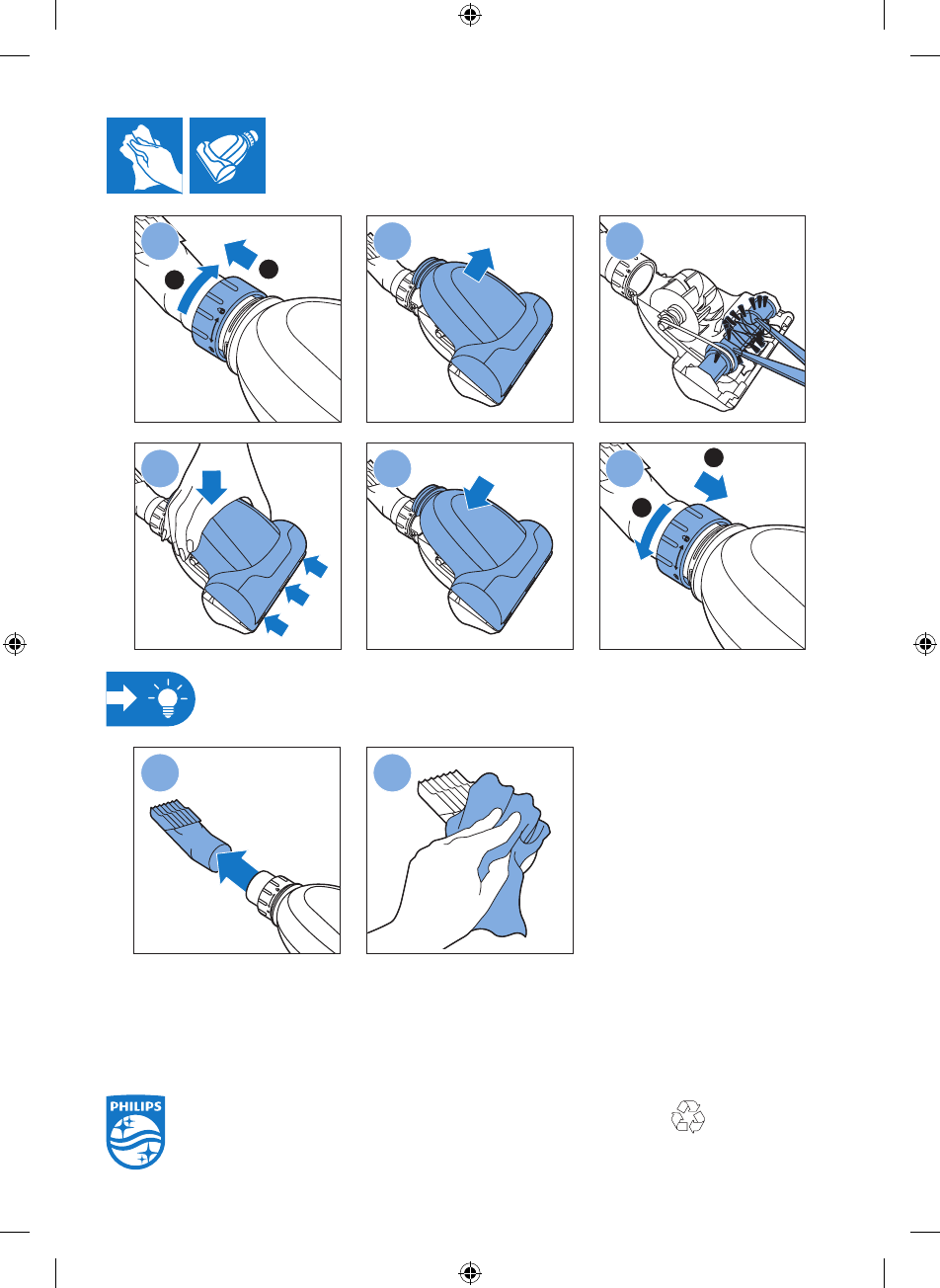 PHILIPS