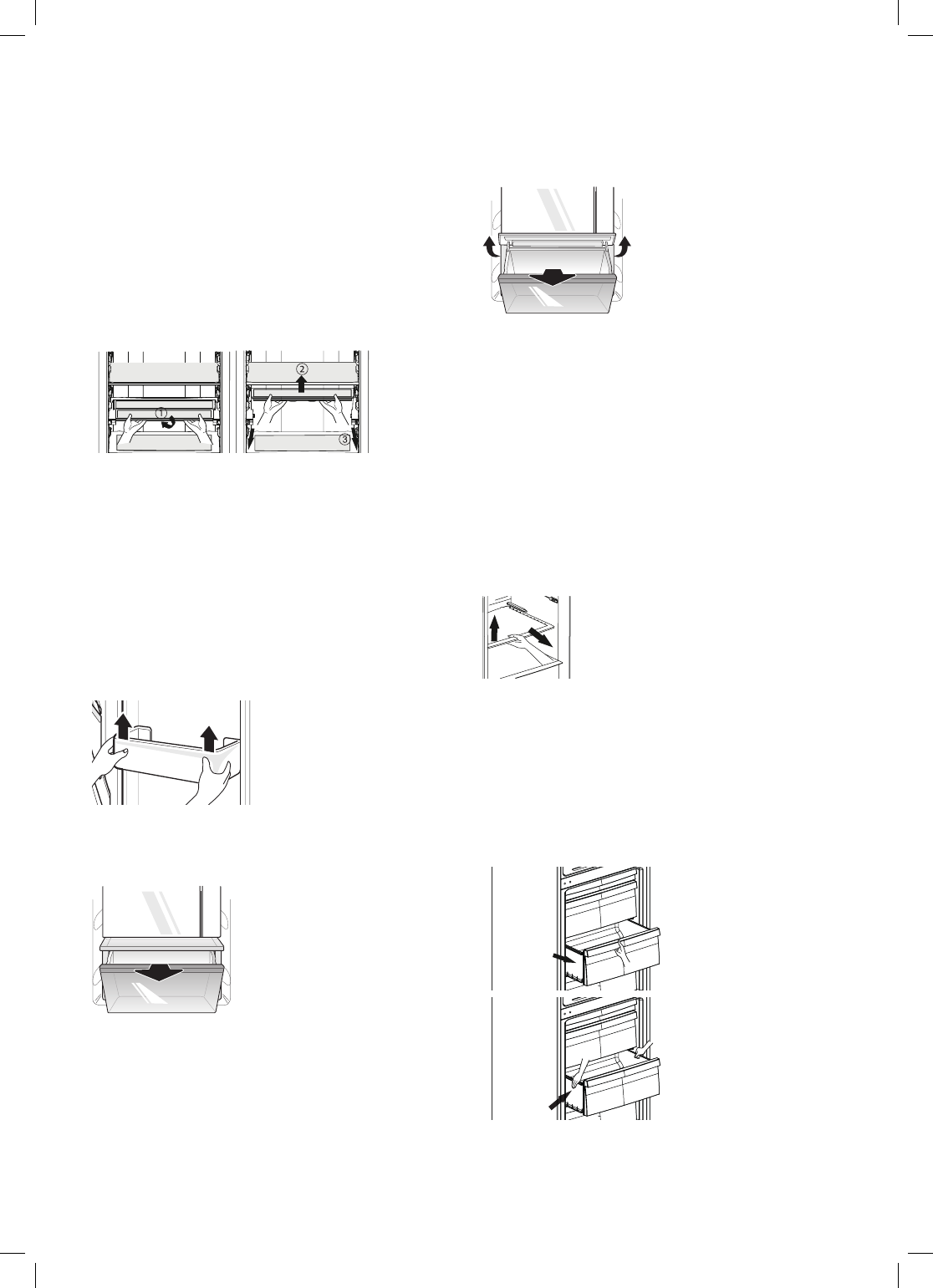 ①
②
③