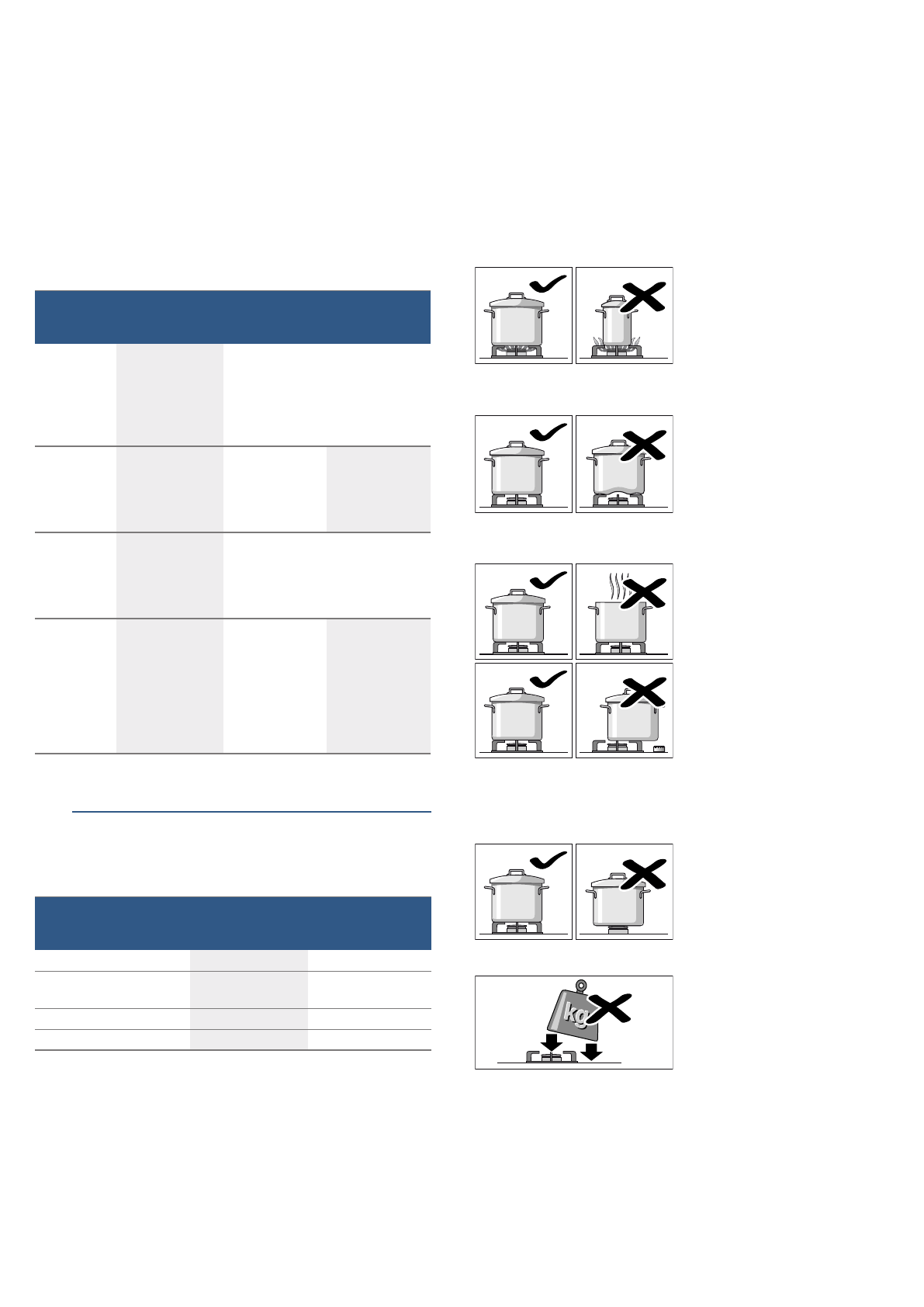 kg