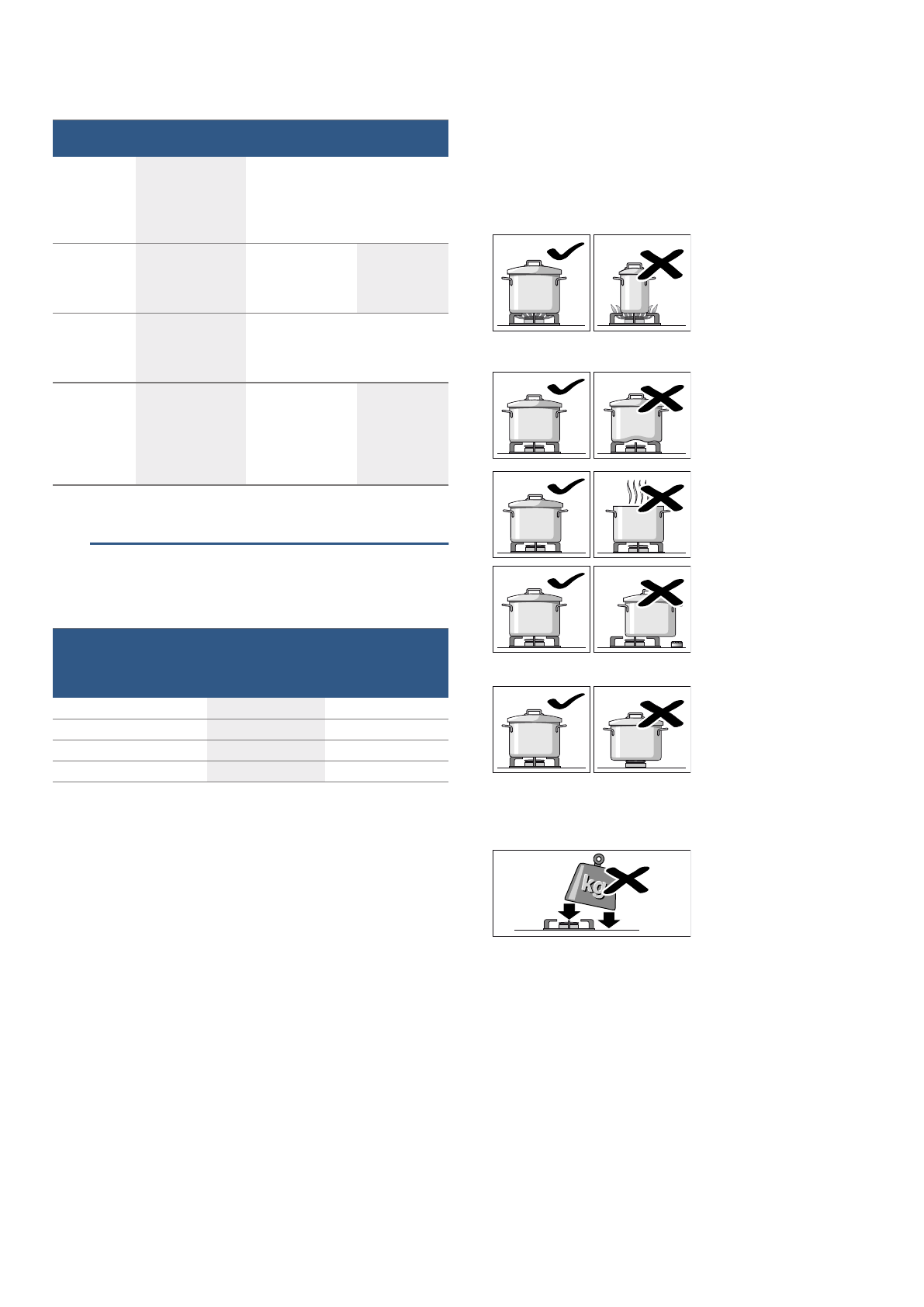 kg