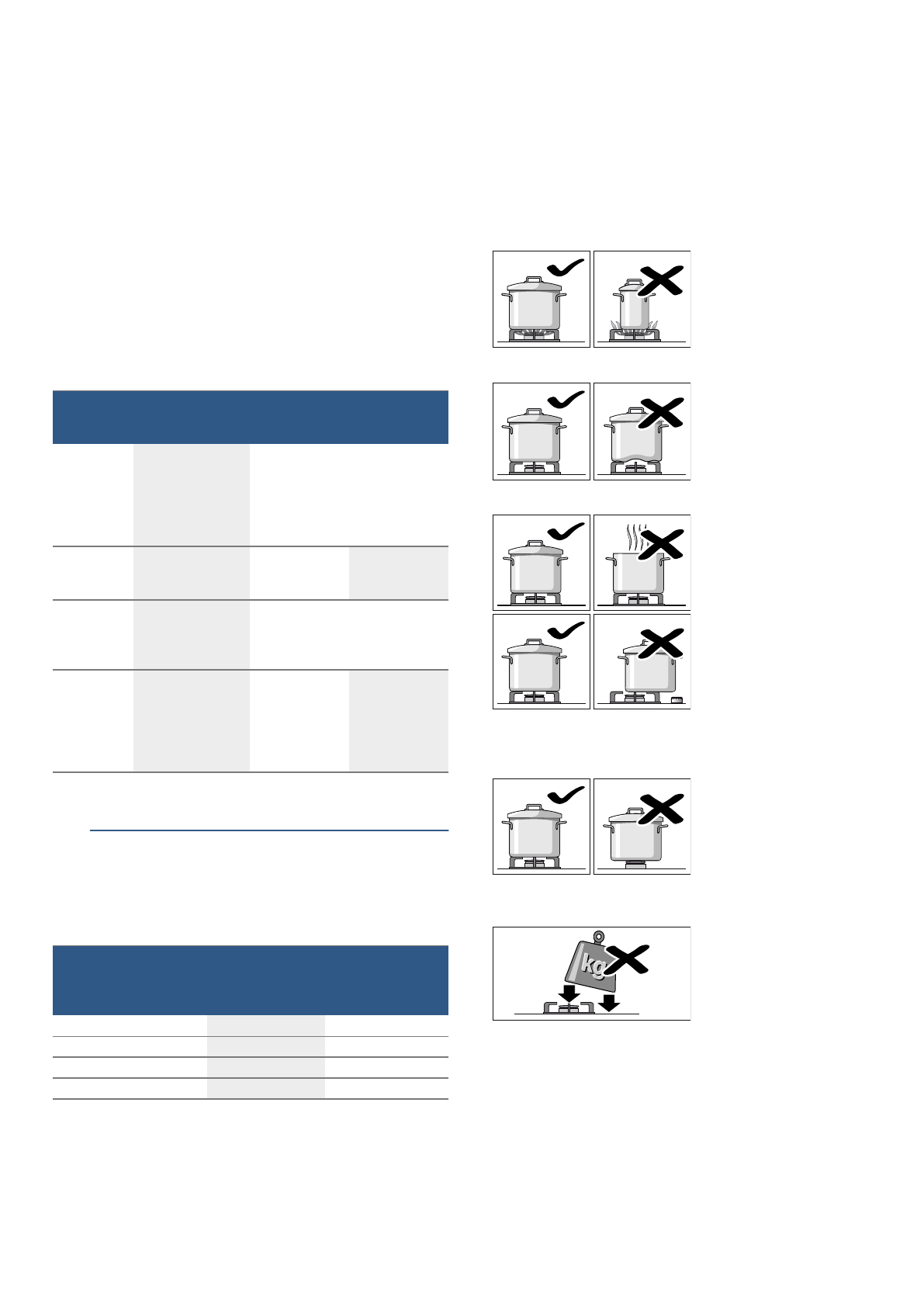 kg