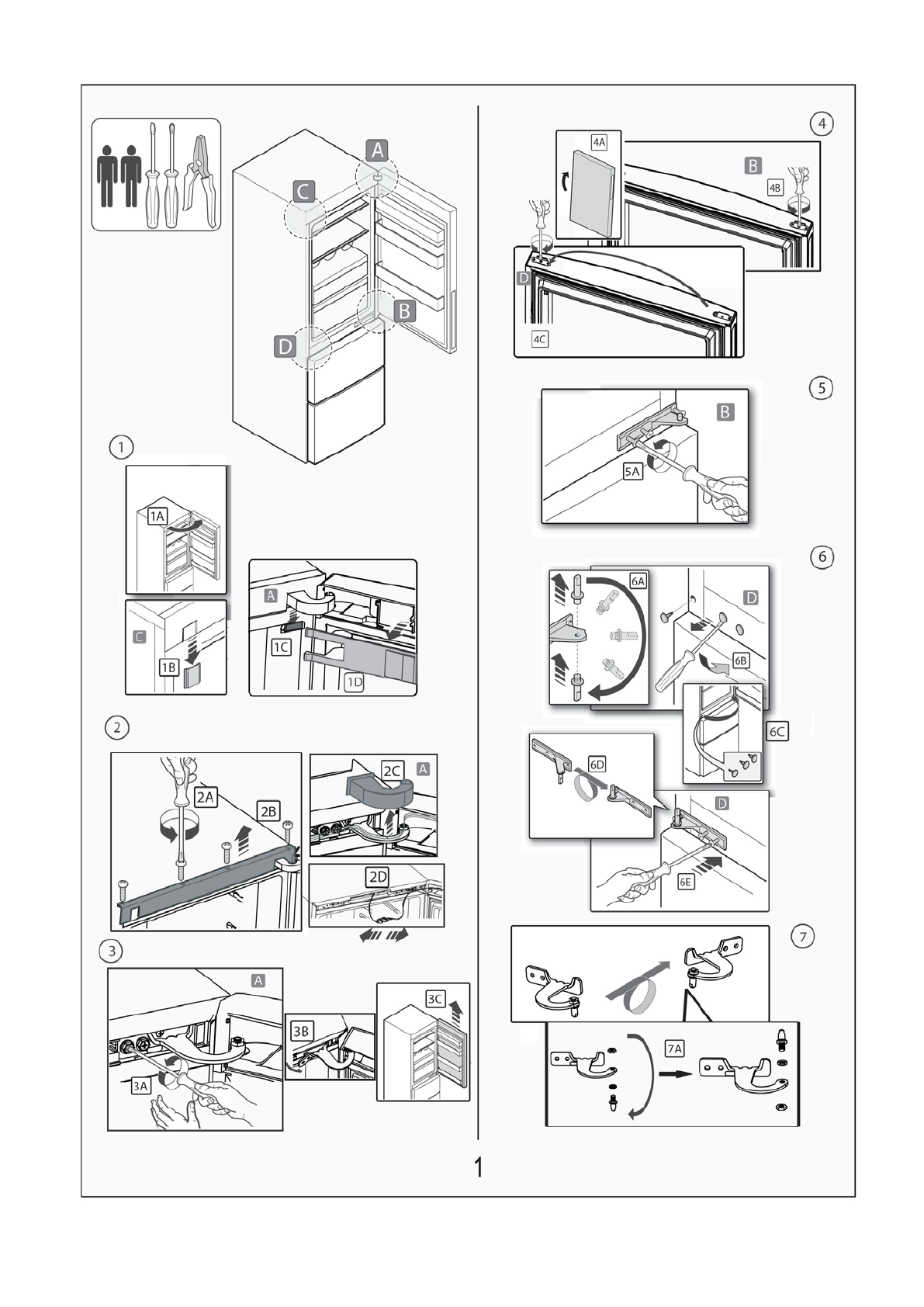 A
C
B
D
1
1A
C
1B
A
1C
1D
2
2A
2B
2C
A
2D
3
A
3A
3B
3C
4
4A
B
4B
D
4C
5
B
5A
6
6A
D
6B
6C
6D
D
6E
7
7A
1