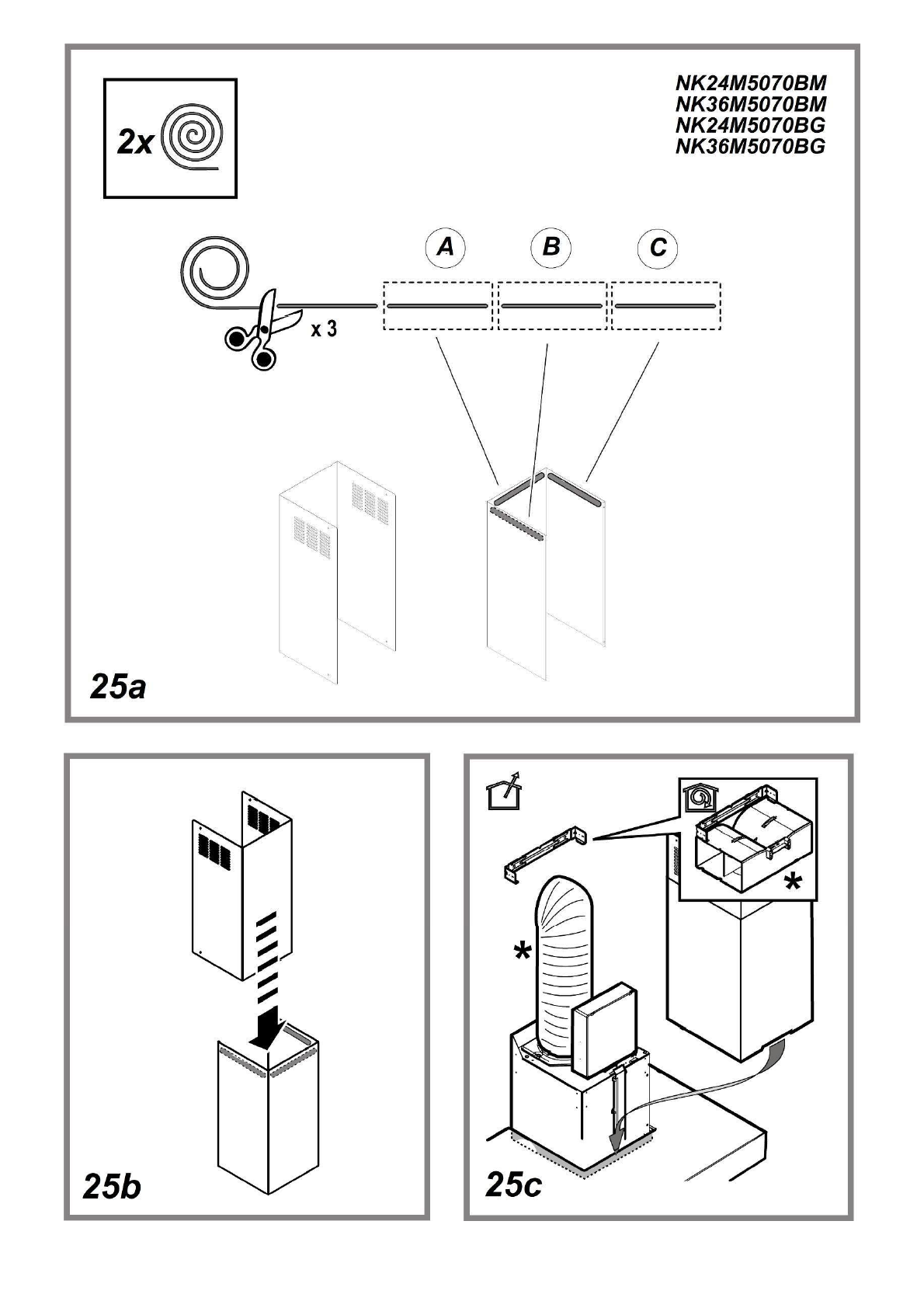 2x

NK24M5070BM
NK36M5070BM
NK24M5070BG
NK36M5070BG

A
B
C

x 3

25a

25b

*

*

25c