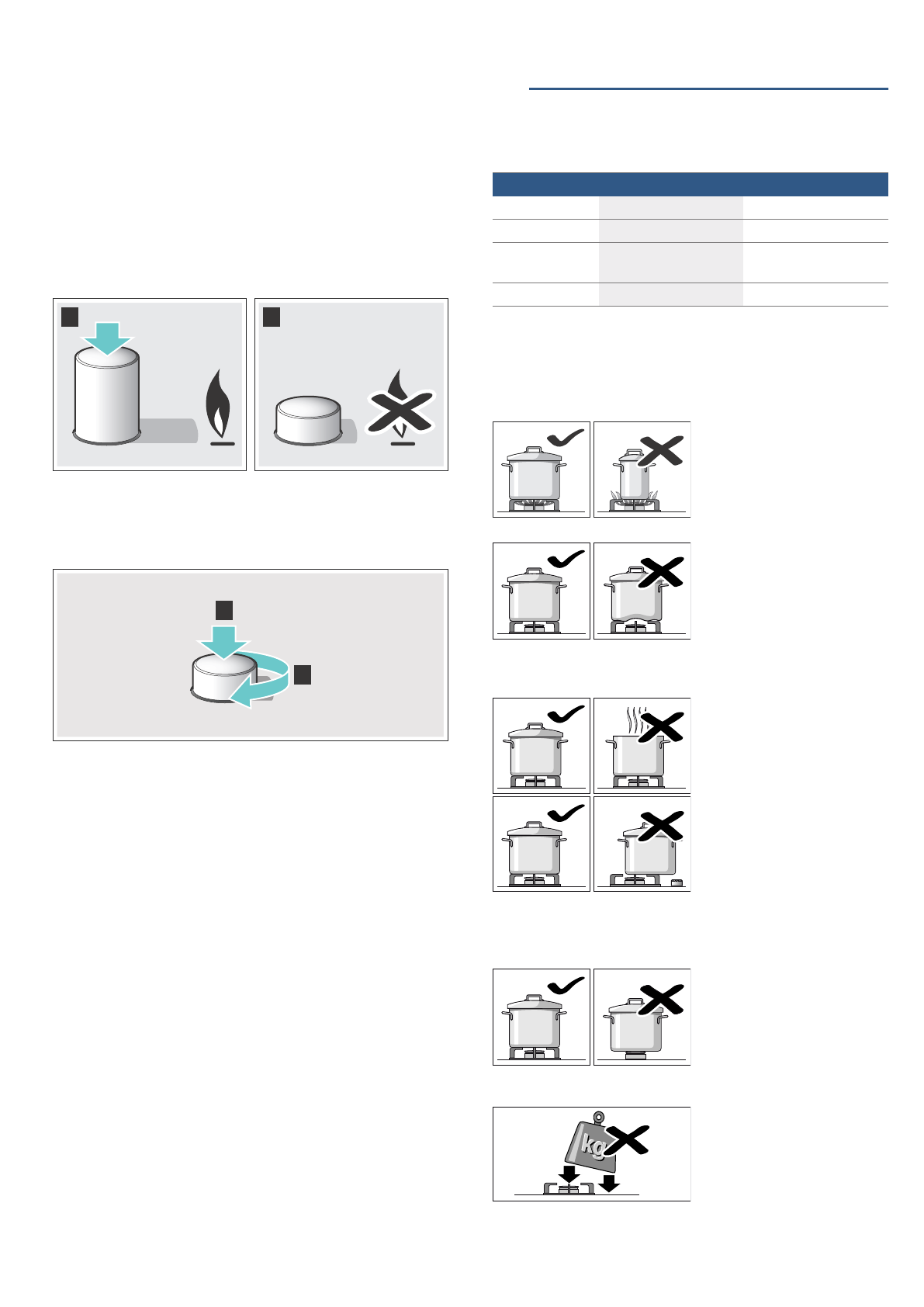 kg