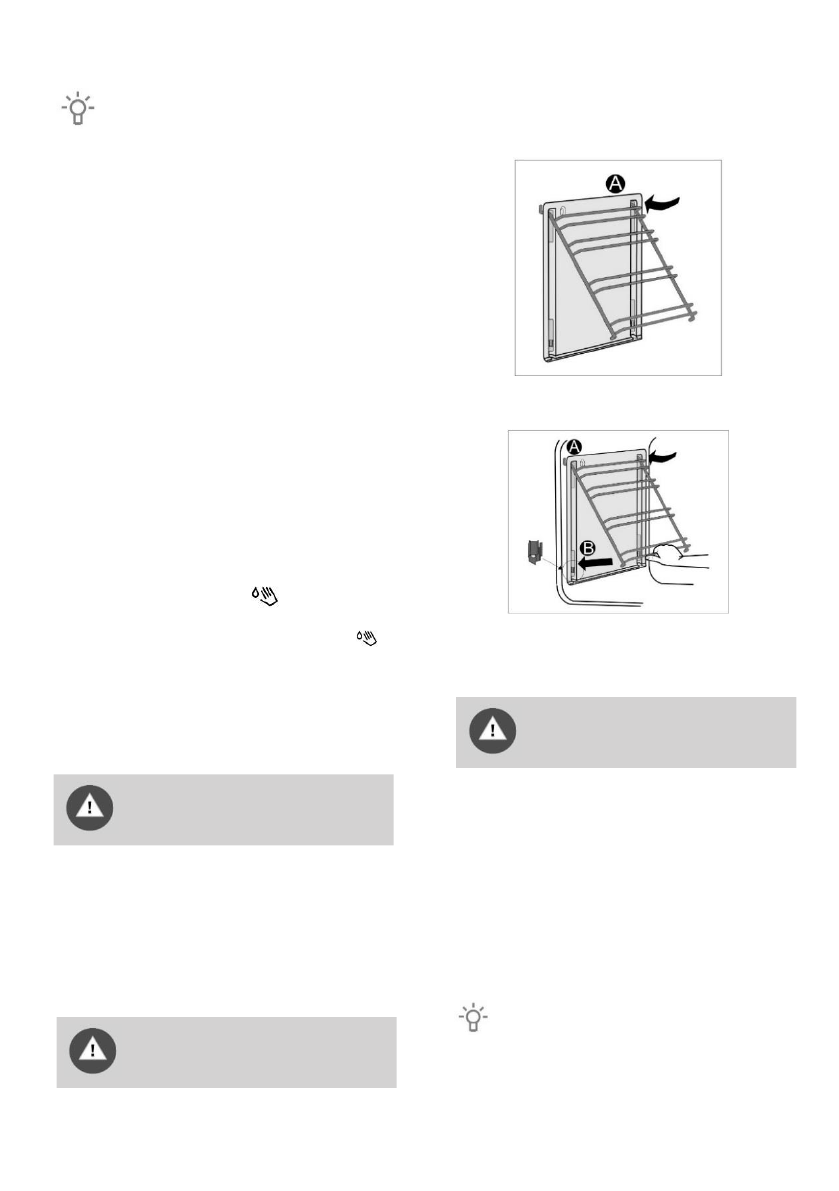 A

A

B