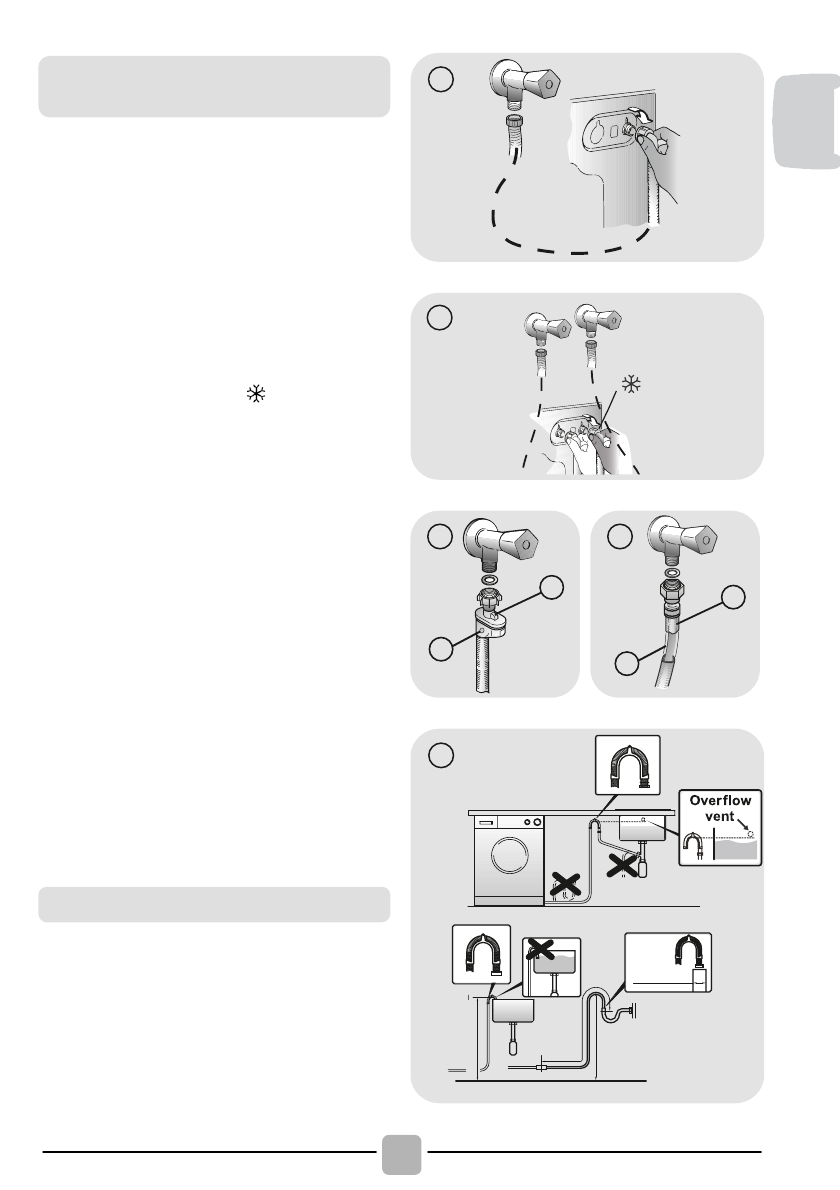 Overflow vent