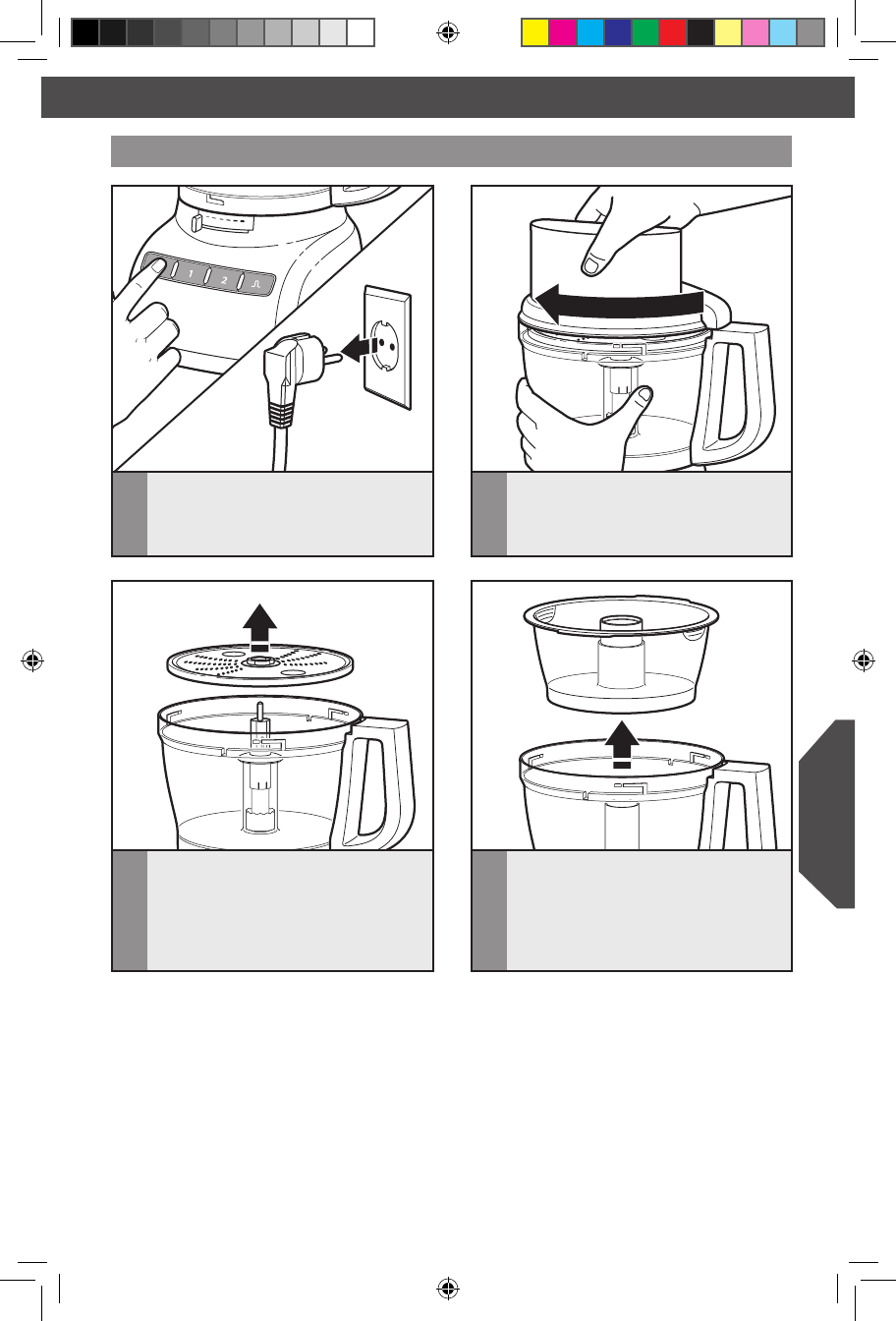 1

2