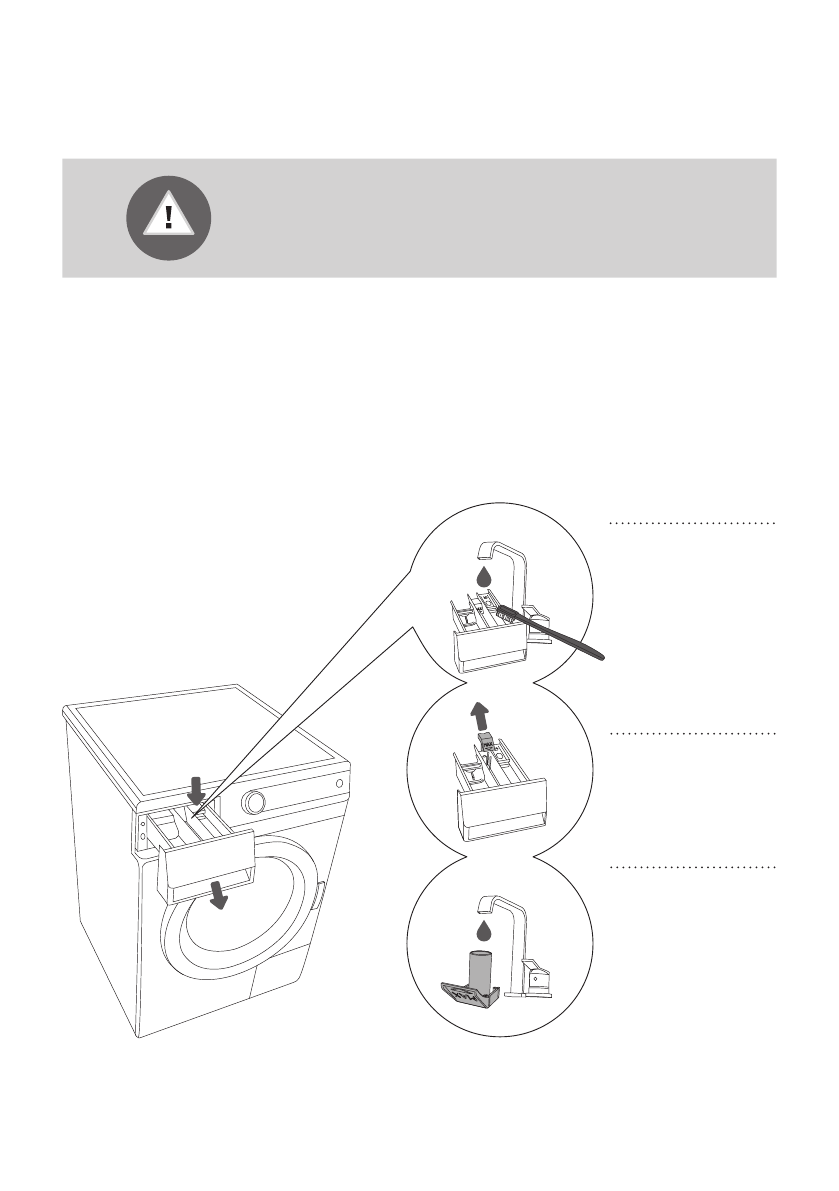 !