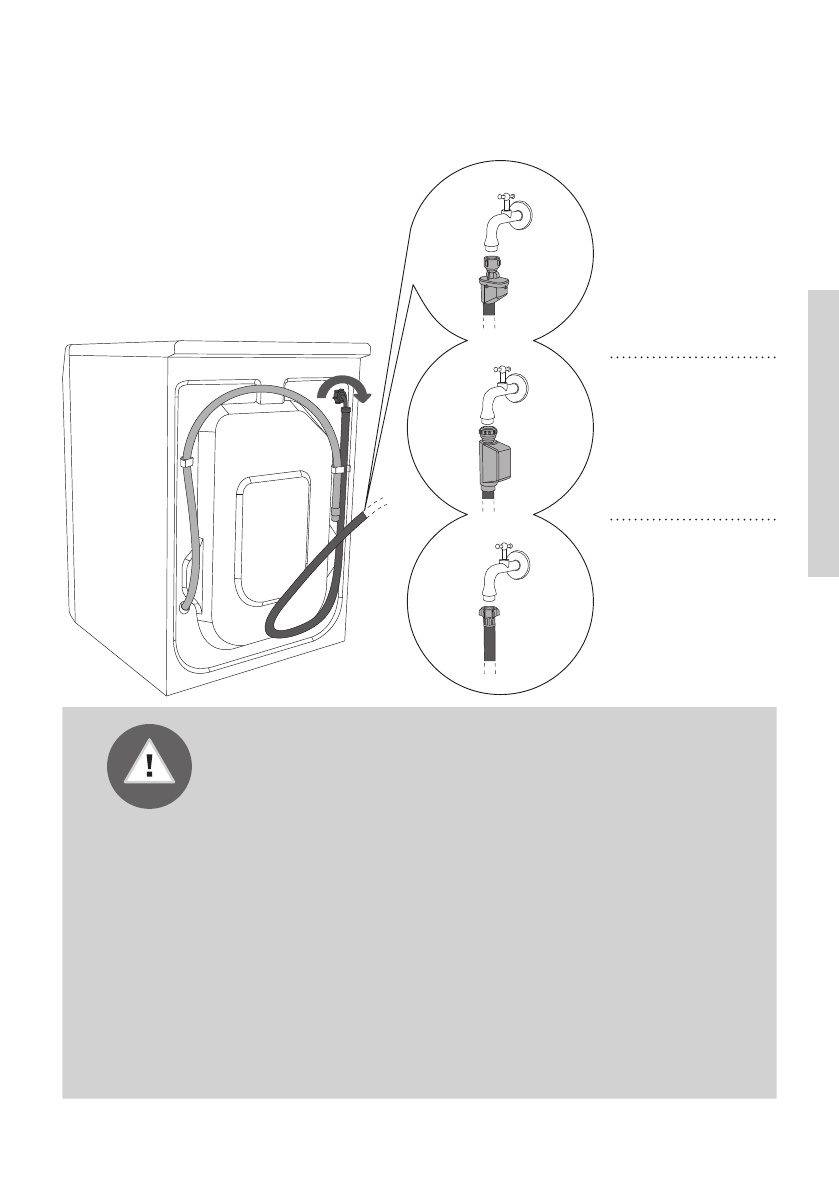 !