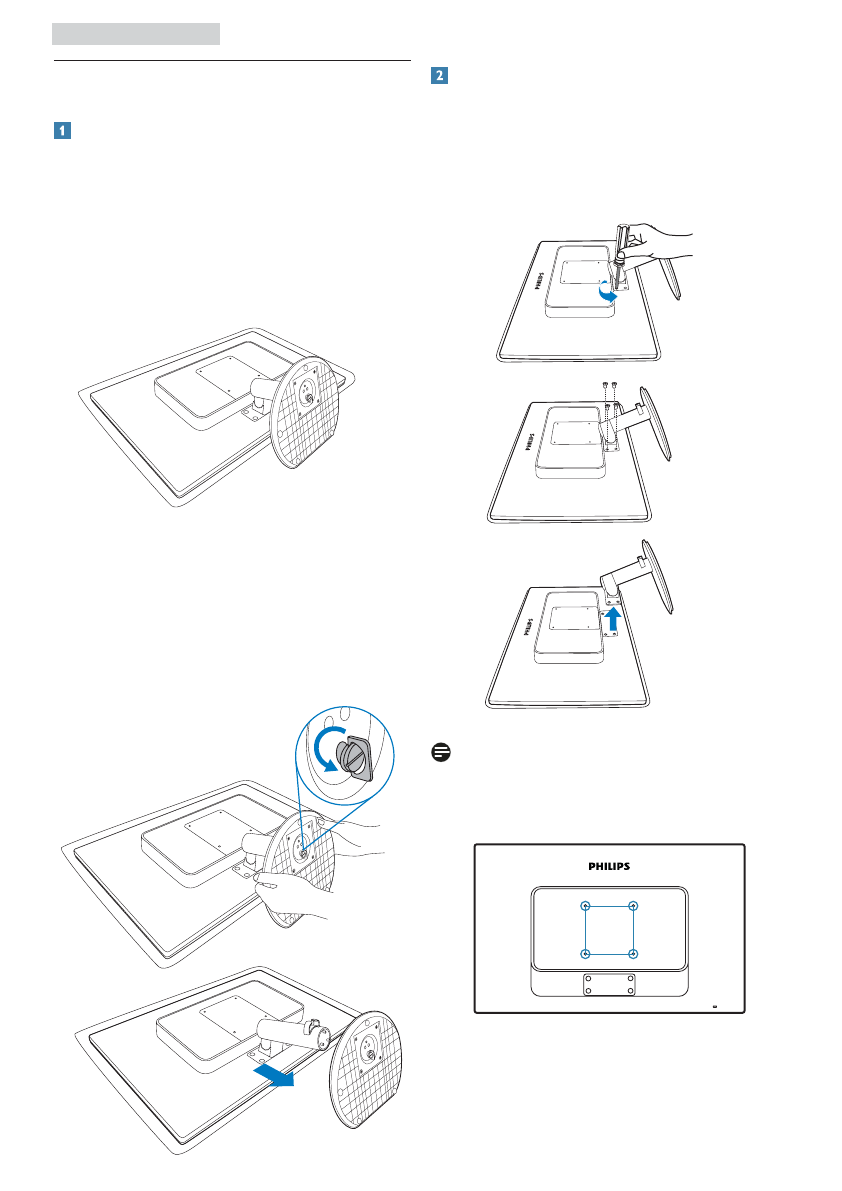 1

2

PHILIPS

PHILIPS

PHILIPS

PHILIPS