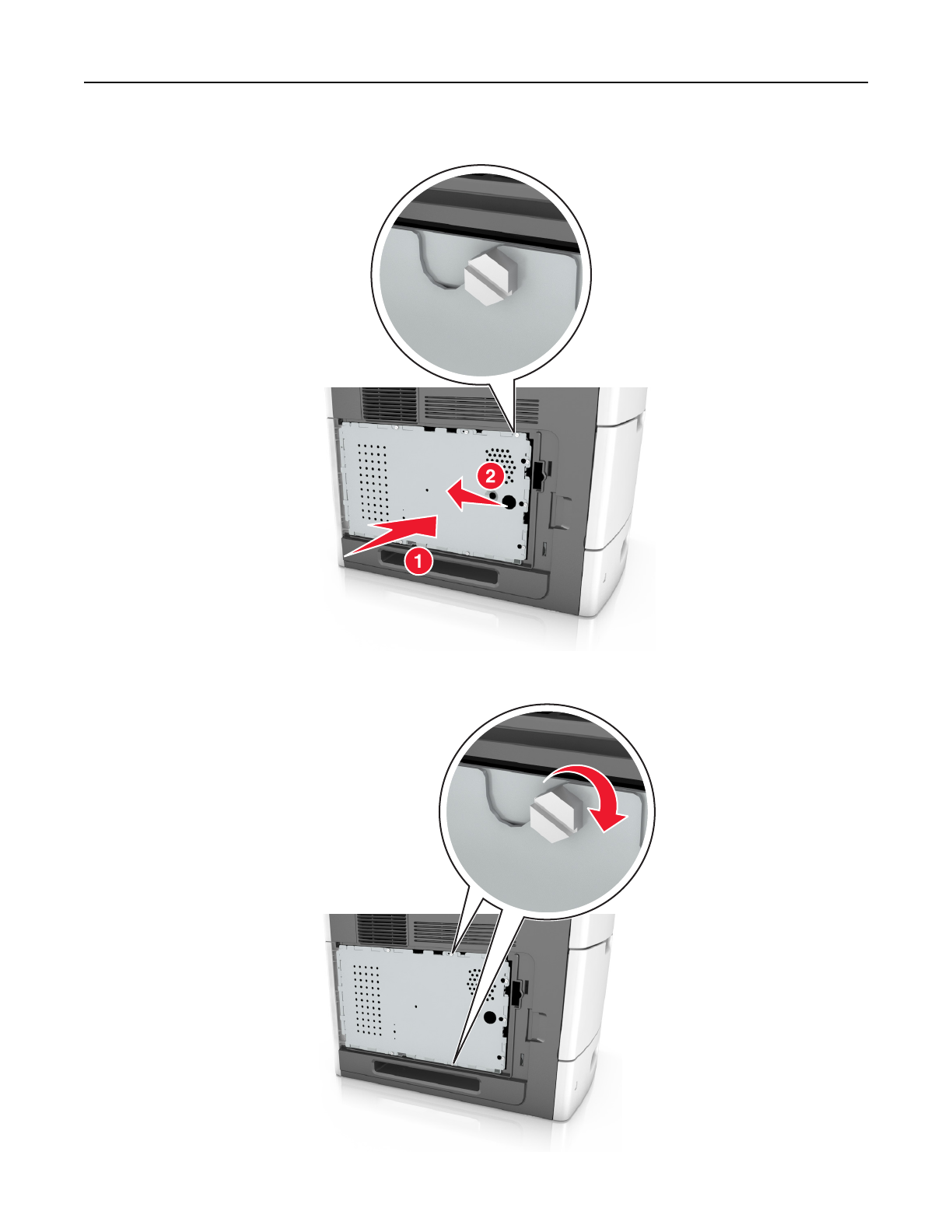 2

1