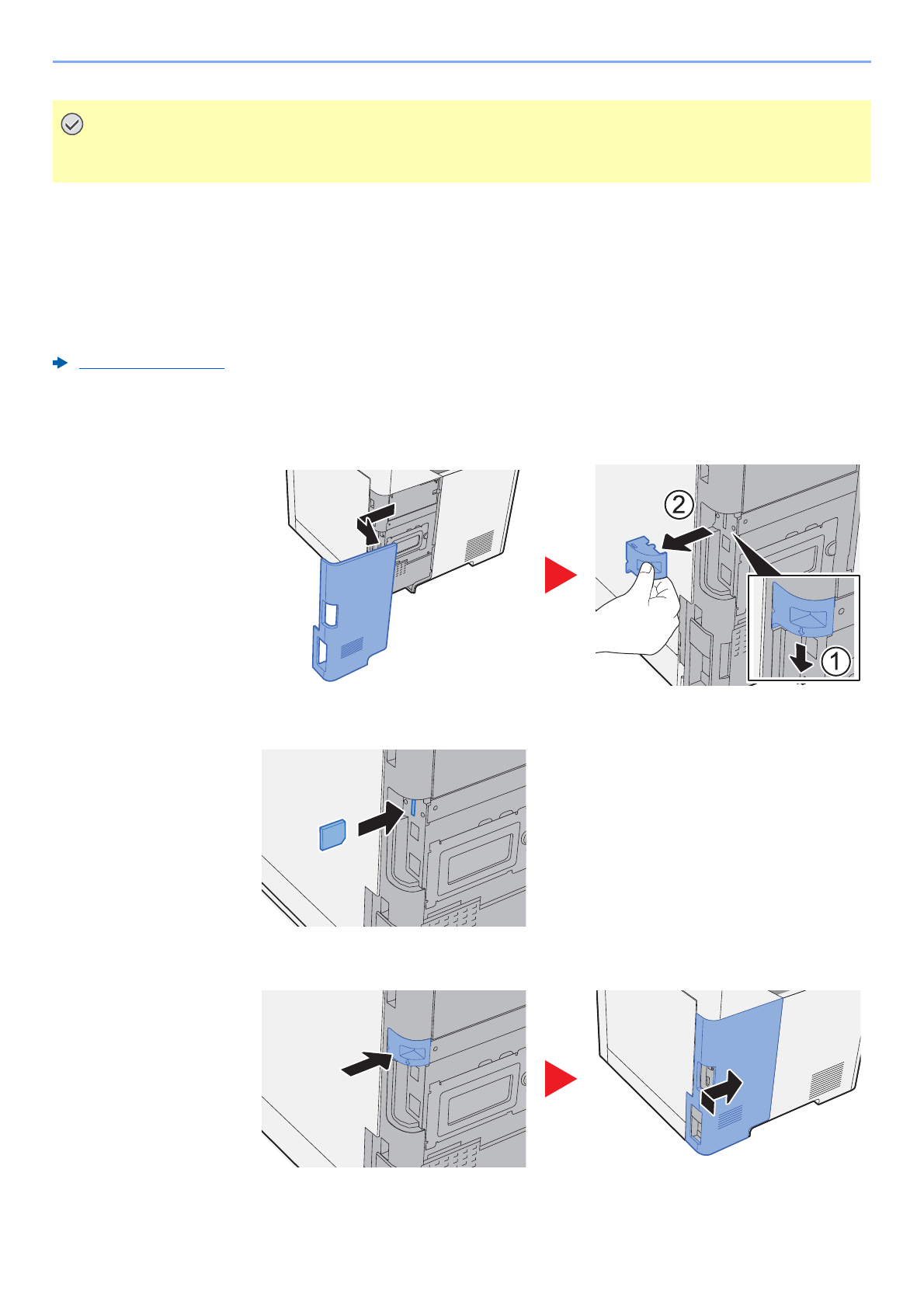 ②

①