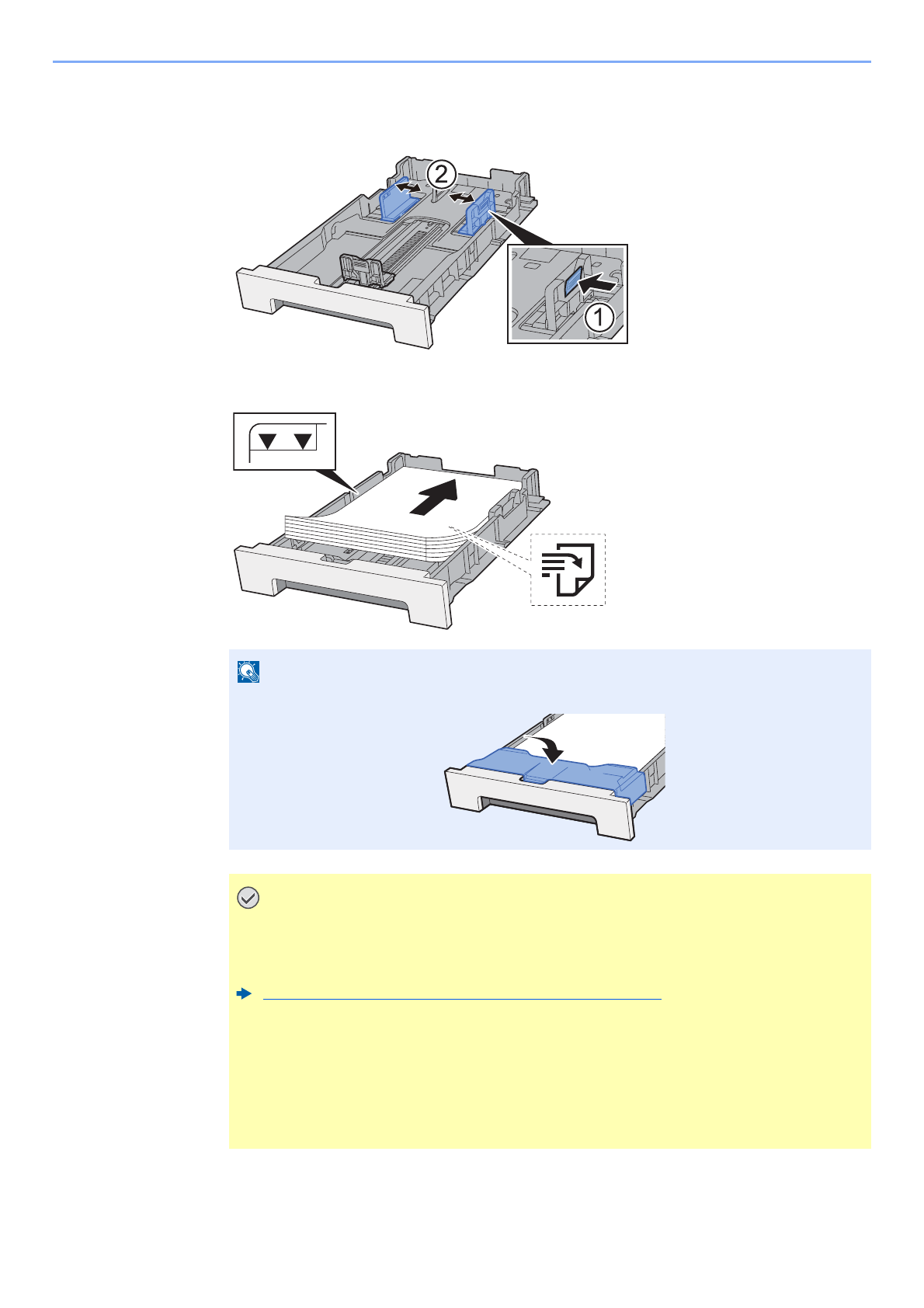 ②

①