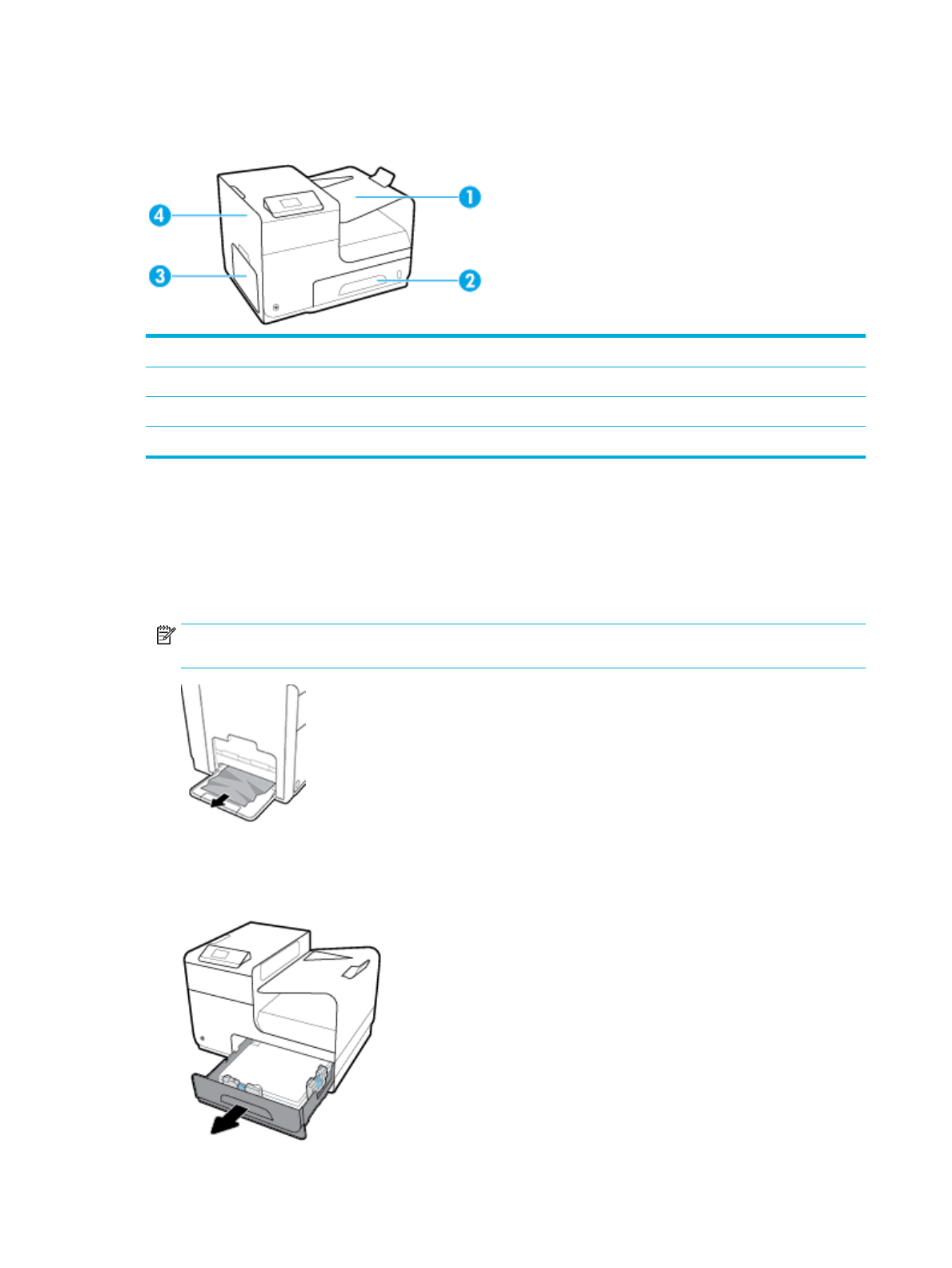 1

2

3

4