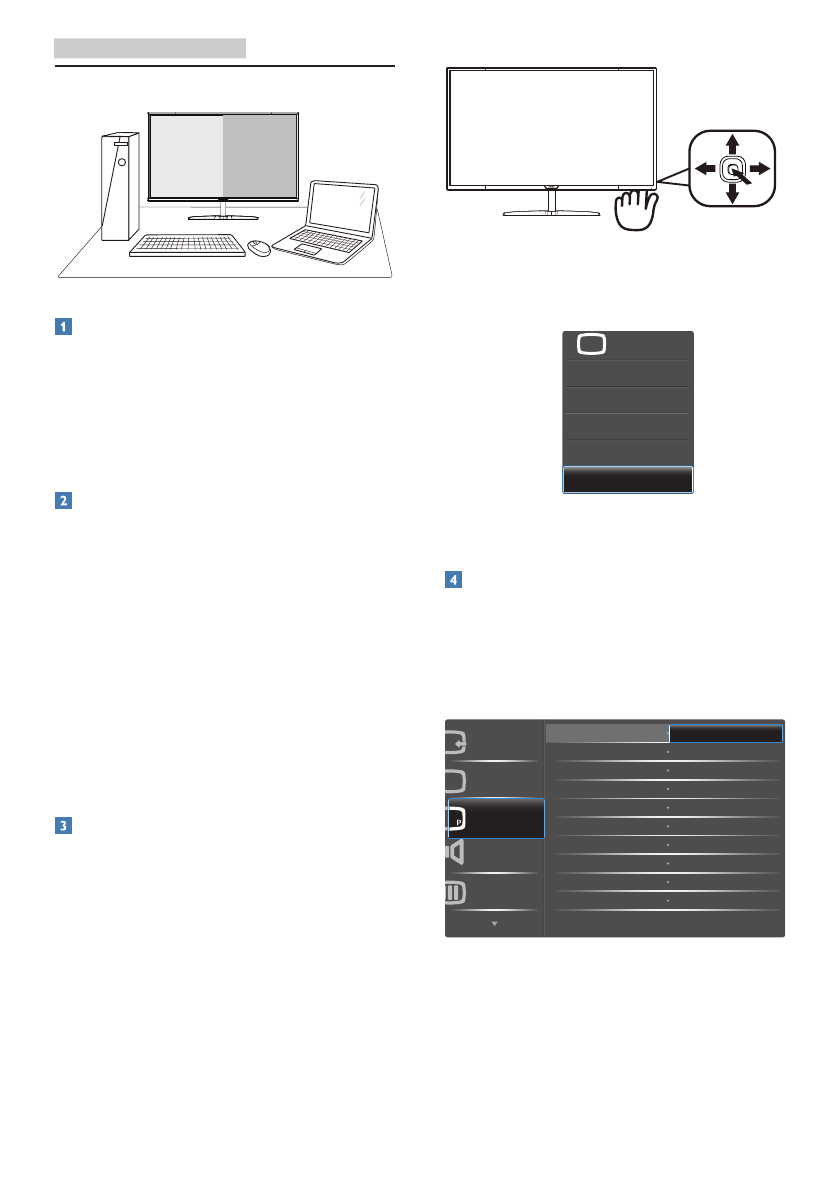 1

2

3

4

P