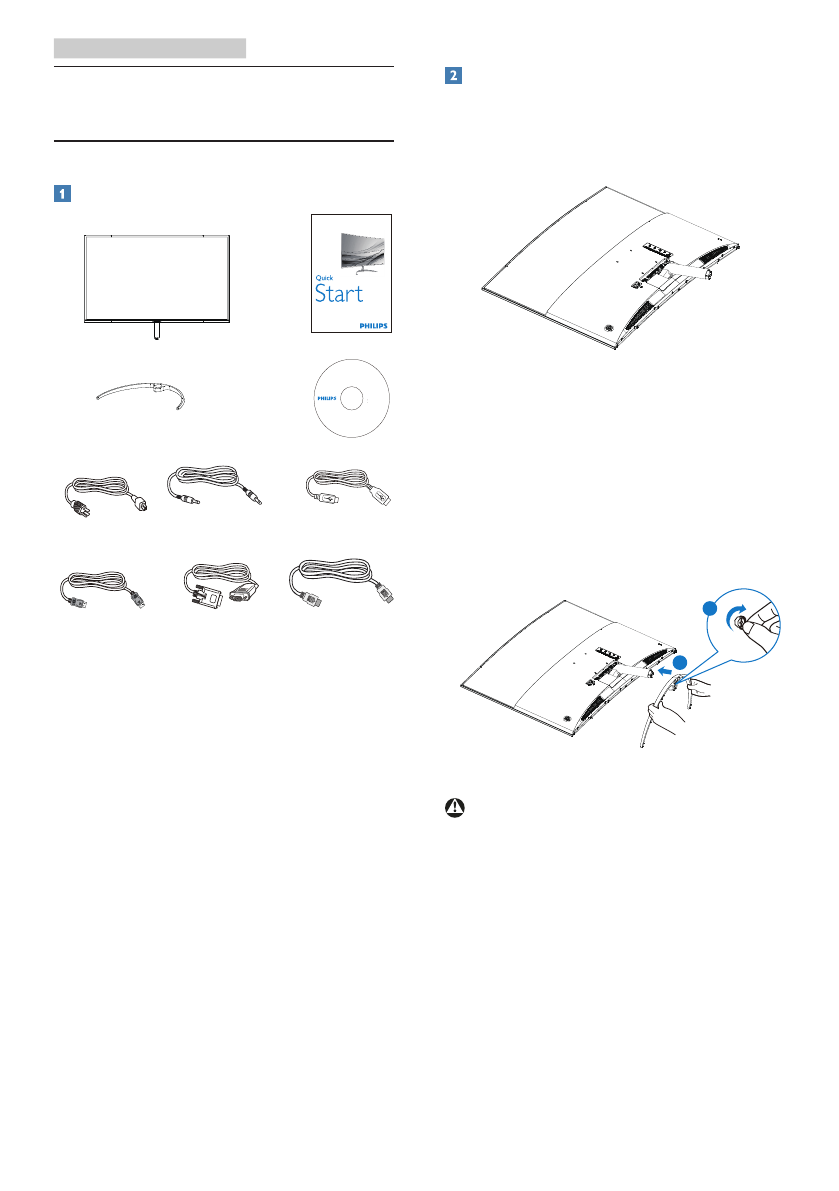 1

Quick
Start

PHILIPS

PHILIPS

2