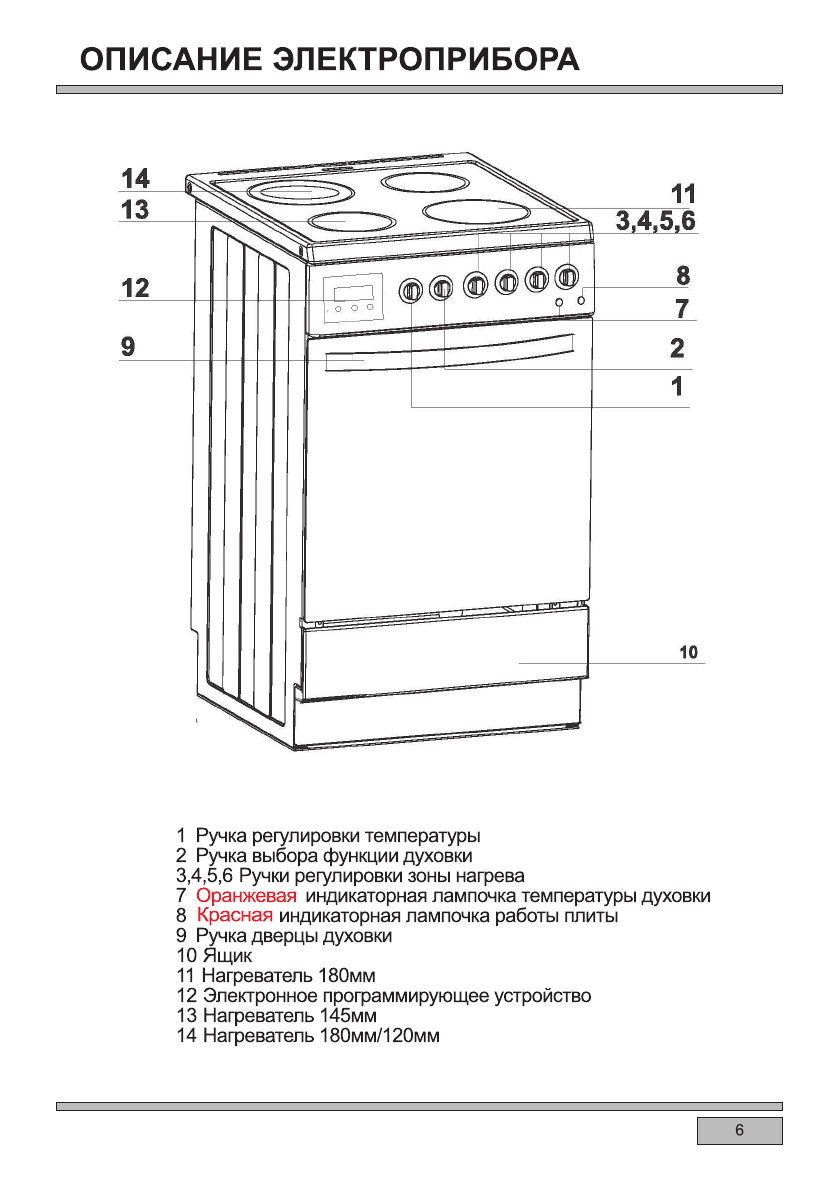 ОПИСАНИЕ ЭЛЕКТРОПРИБОРА

14
13
12
9
11
3,4,5,6
8
7
2
1
10

1 Ручка регулировки температуры
2 Ручка выбора функции духовки
3,4,5,6 Ручки регулировки зоны нагрева
7 Оранжевая индикаторная лампочка температуры духовки
8 Красная индикаторная лампочка работы плиты
9 Ручка дверцы духовки
10 Ящик
11 Нагреватель 180мм
12 Электронное программирующее устройство
13 Нагреватель 145мм
14 Нагреватель 180мм/120мм

6