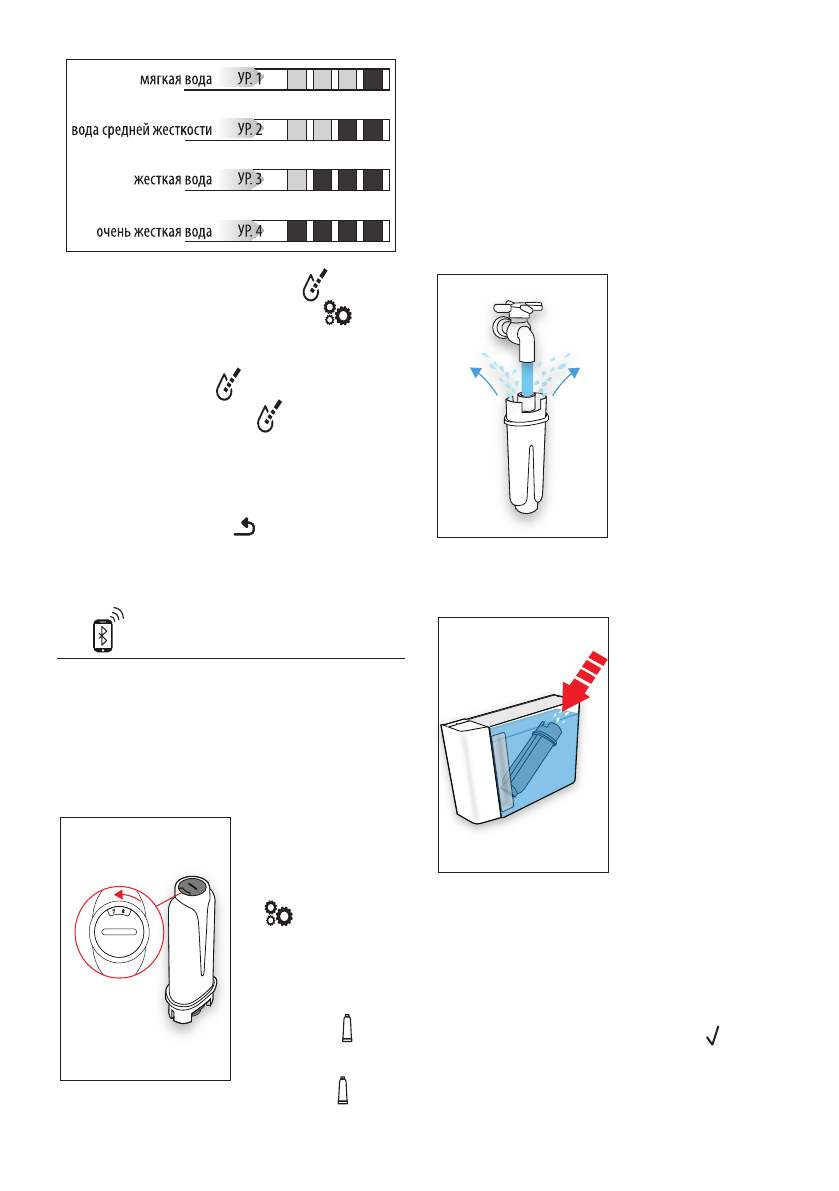 мягкая вода УР. 1

вода средней жесткости УР. 2

жесткая вода УР. 3

очень жесткая вода УР. 4