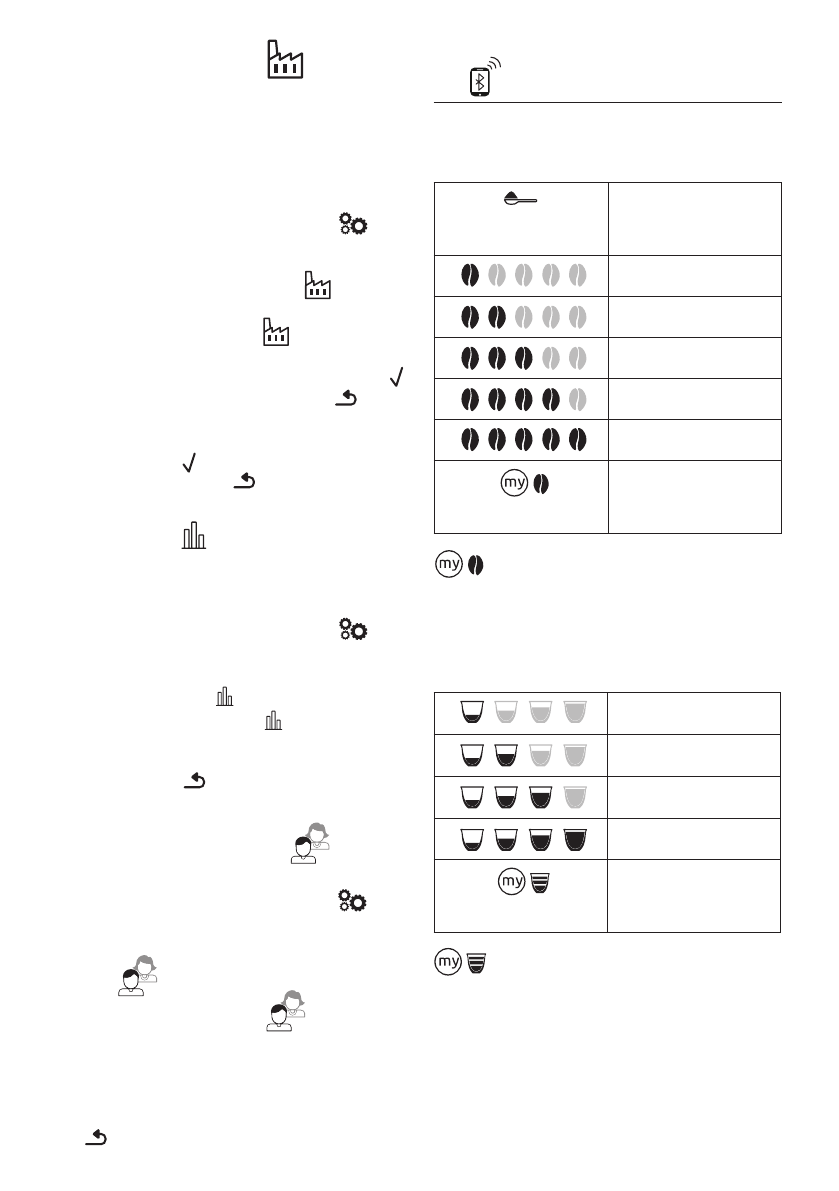 my

my

my

my