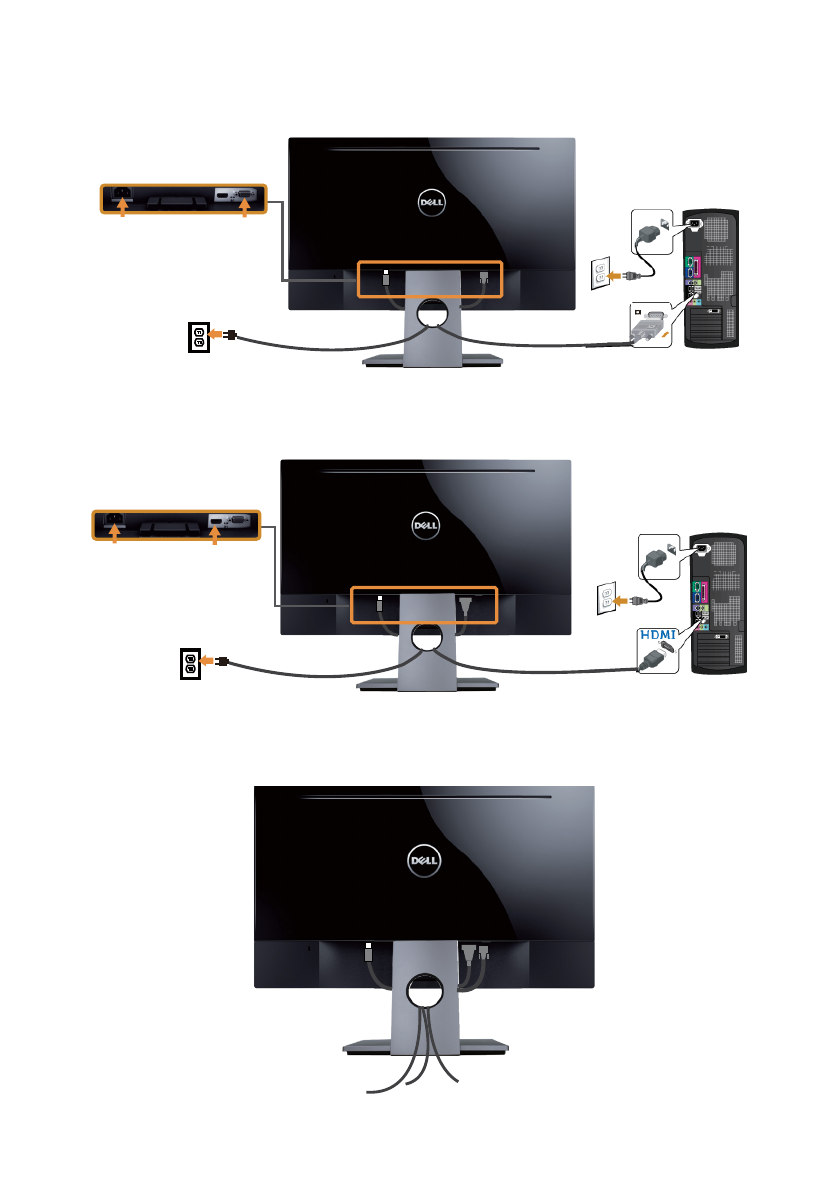 DELL

DELL

HDMI

DELL