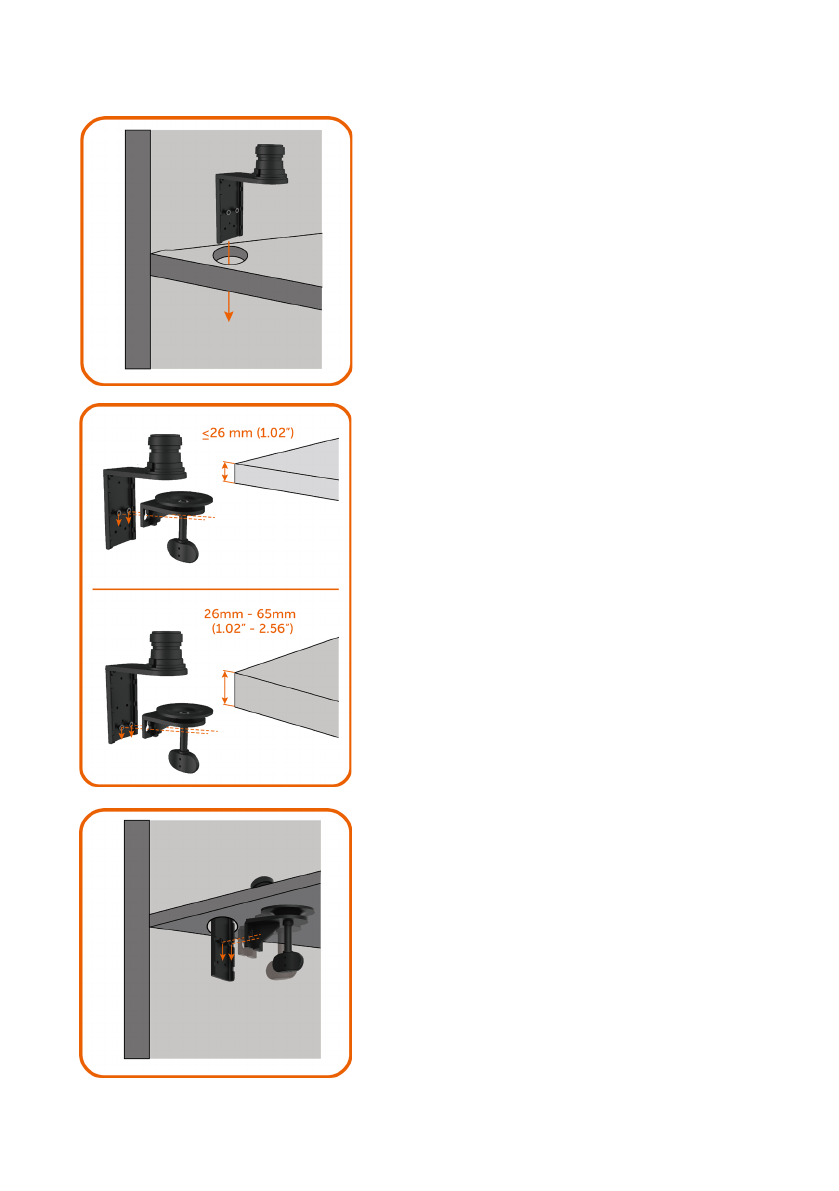 ≤26 mm (1.02")

26mm - 65mm
(1.02" - 2.56")