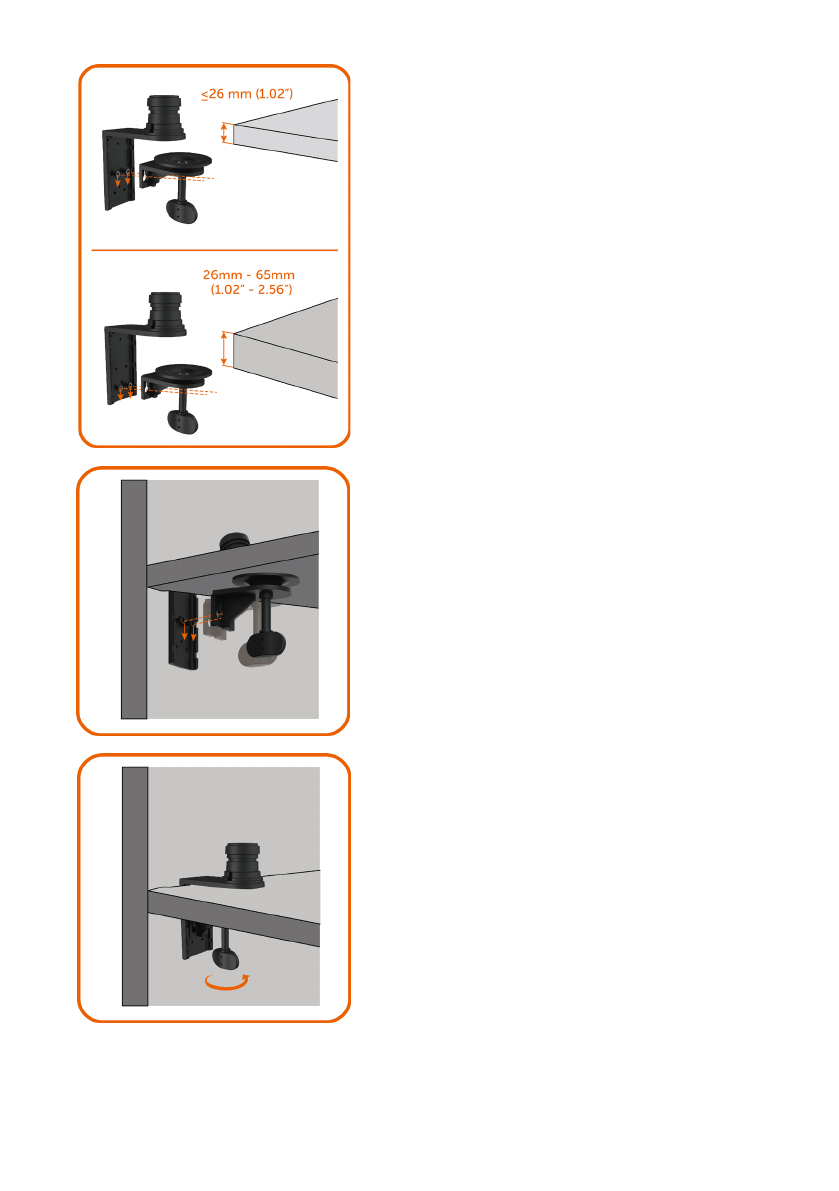 ≤26 mm (1.02")

26mm - 65mm
(1.02" - 2.56")