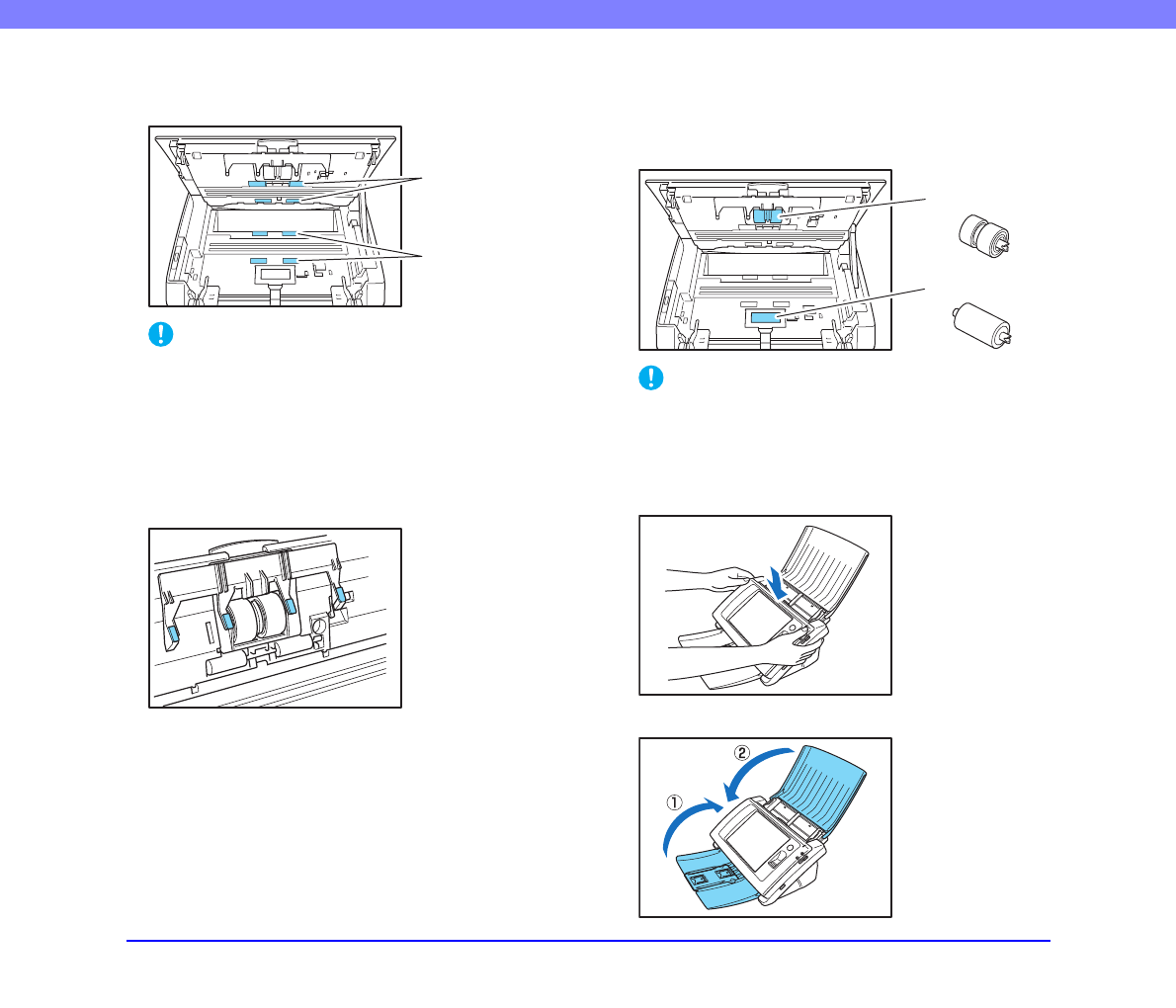 ②
①