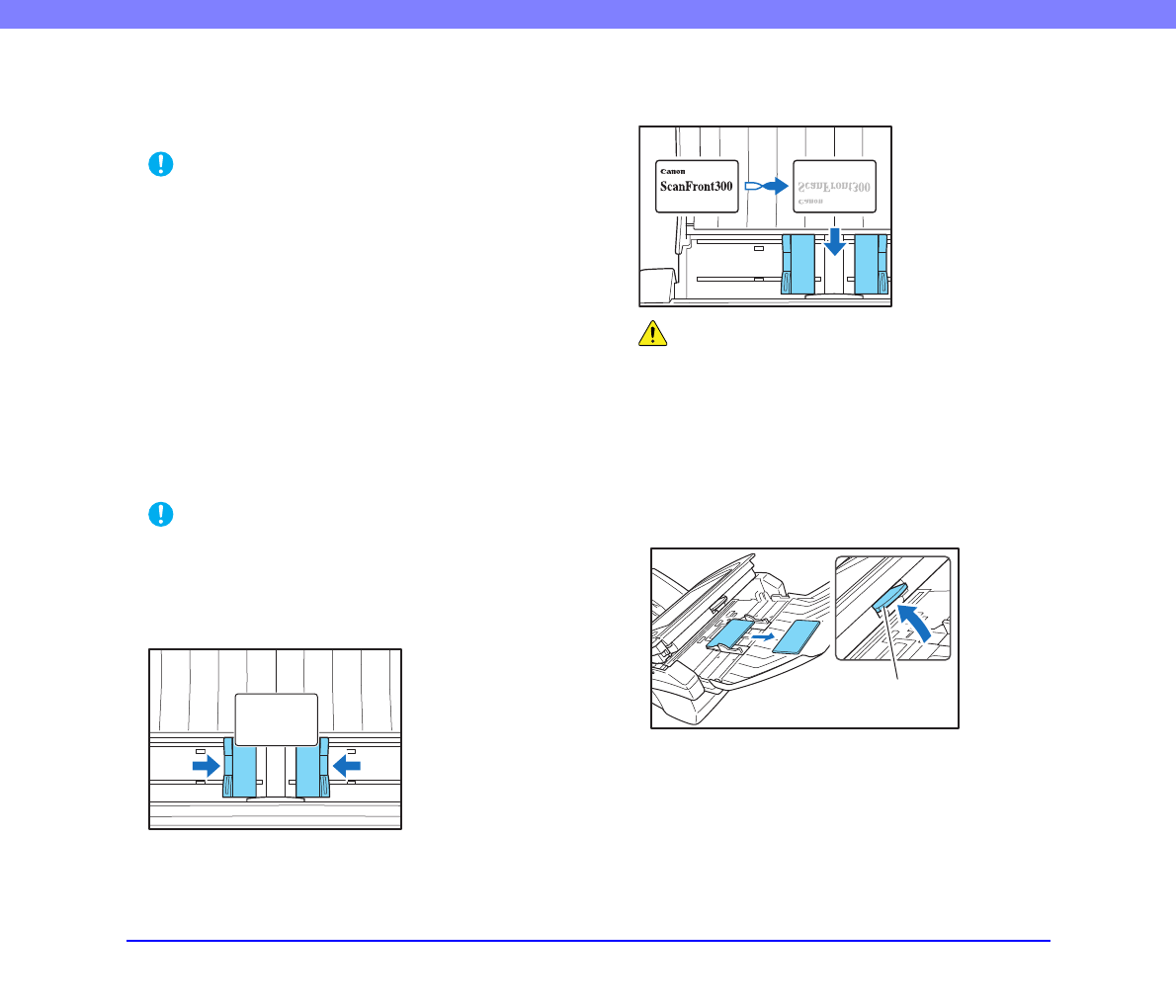 Canon
ScanFront300

ScanFront300
Canon