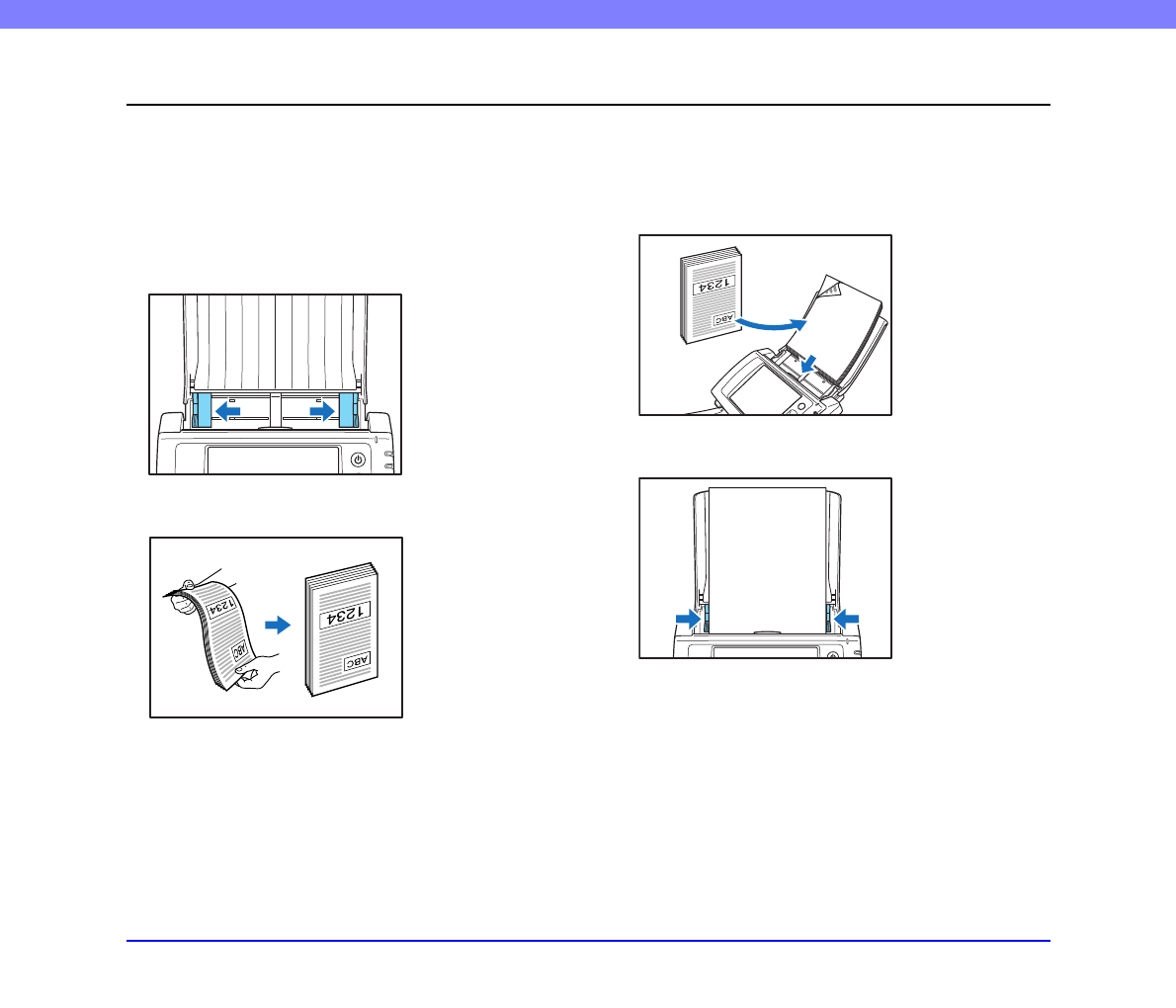 1234

ABC

1234

ABC

1234

ABC