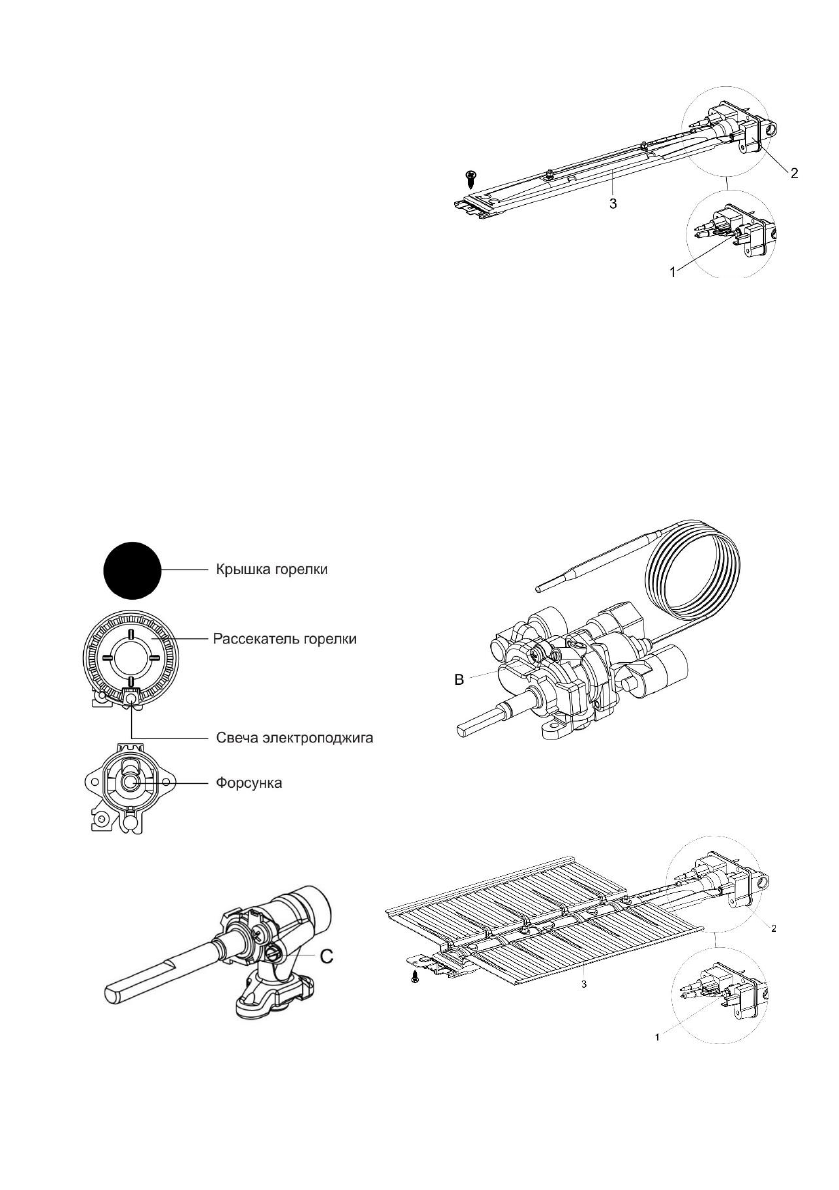 2
3
1

Крышка горелки
Рассекатель горелки
Свеча электроподжига
Форсунка

B

C

2
3
1