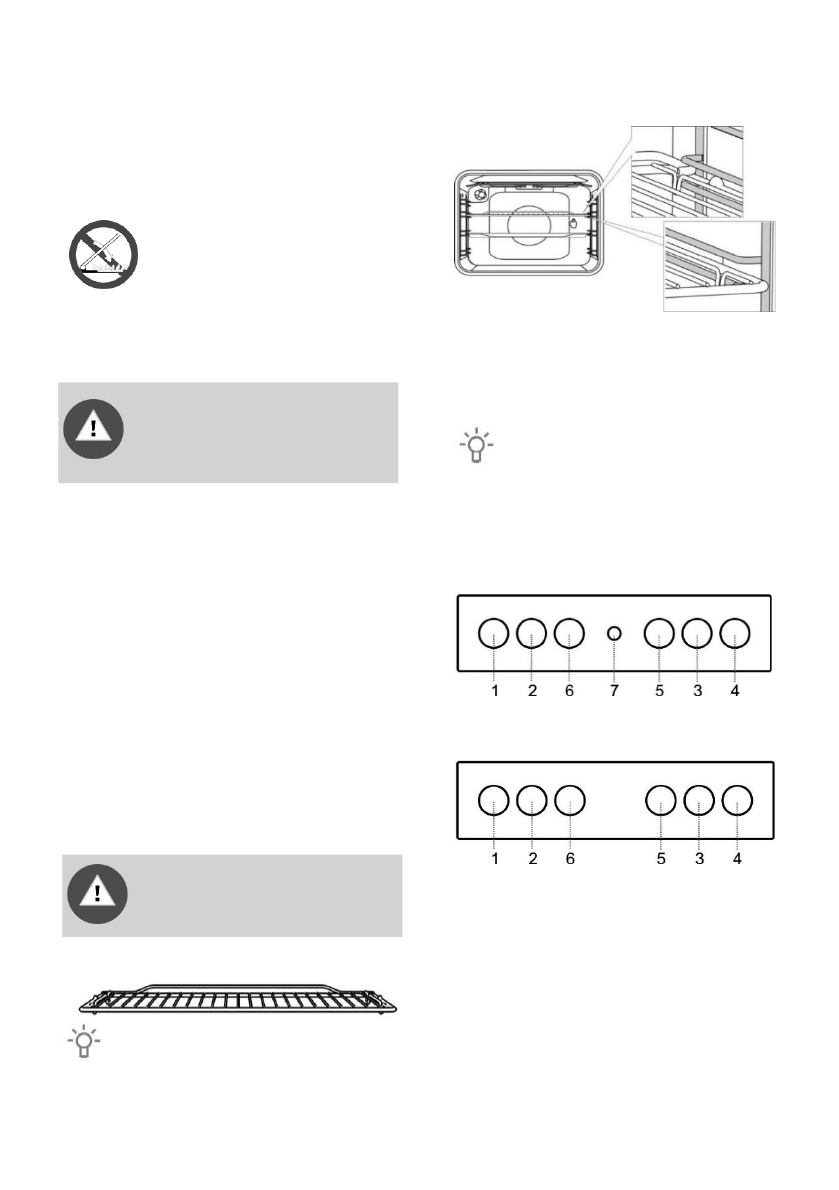 1 2 6 7 5 3 4

1 2 6 5 3 4