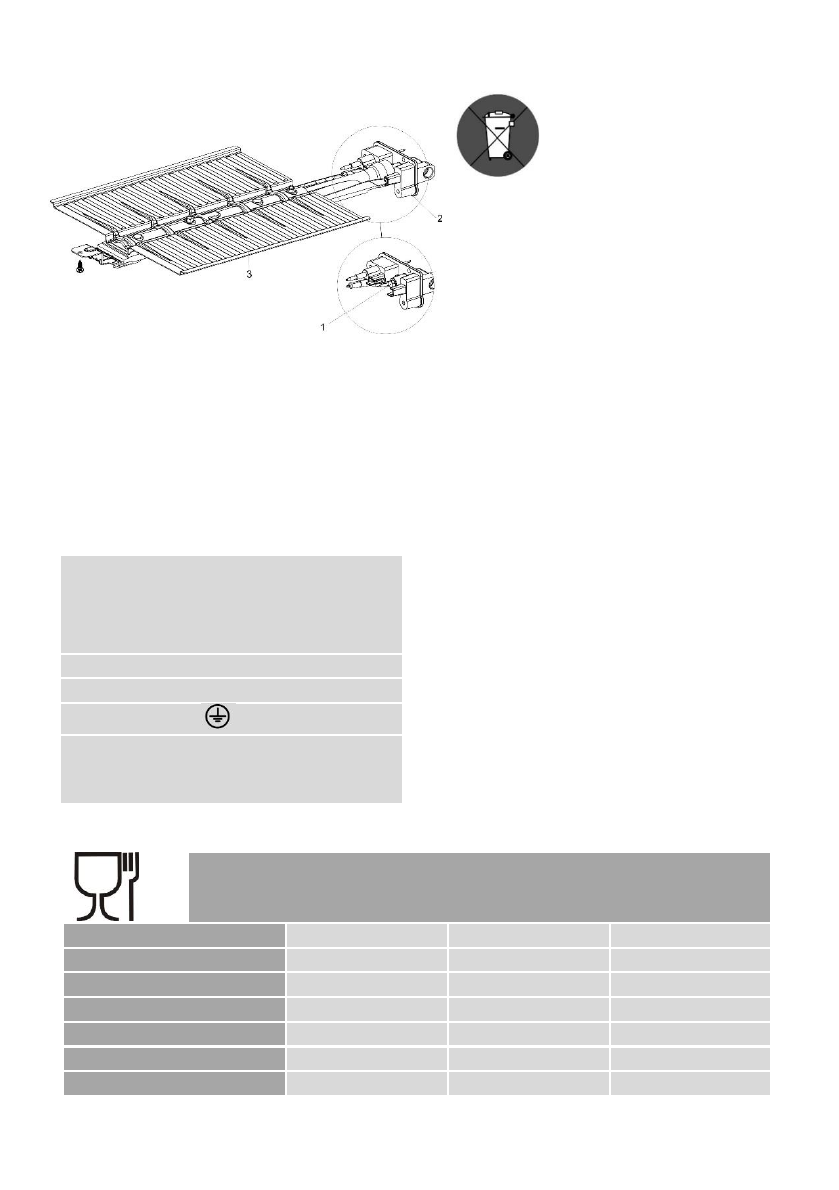 2

3

1