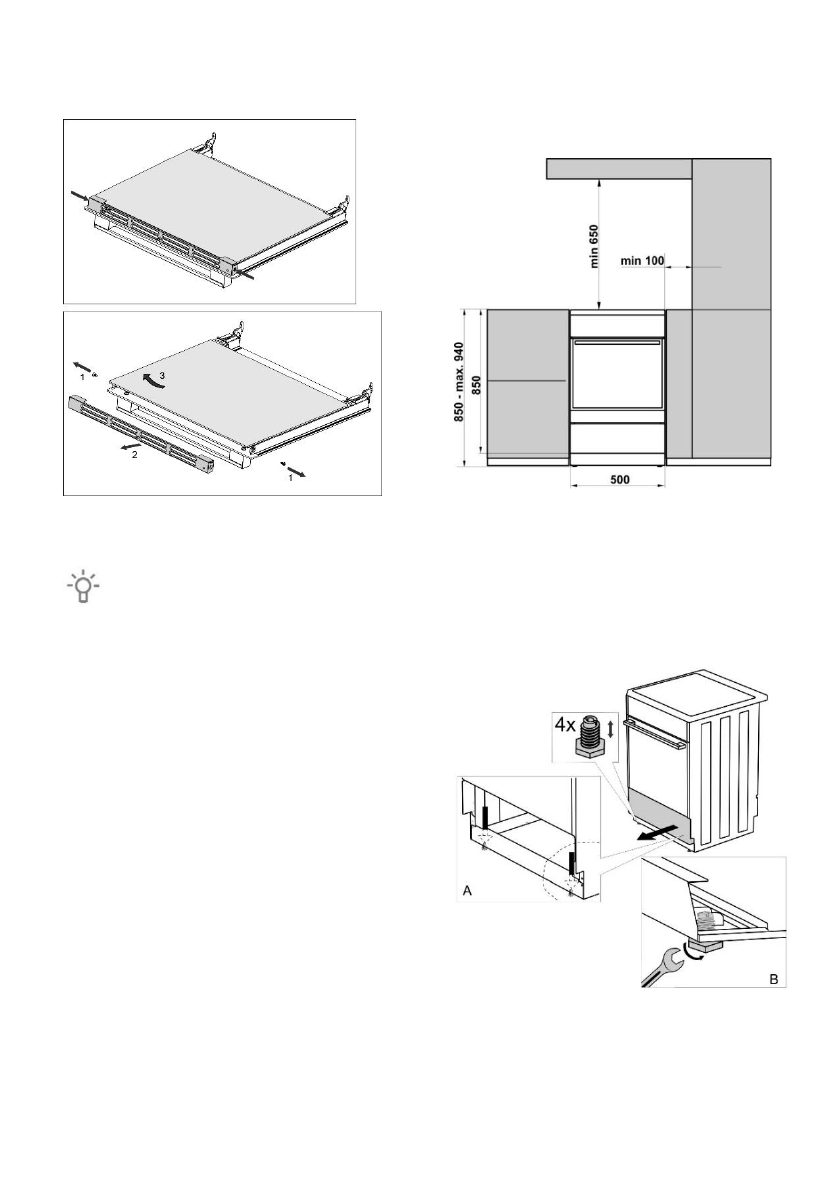 1
3
2
1

min 650
min 100
850 - max. 940
850
500

4x
A
B