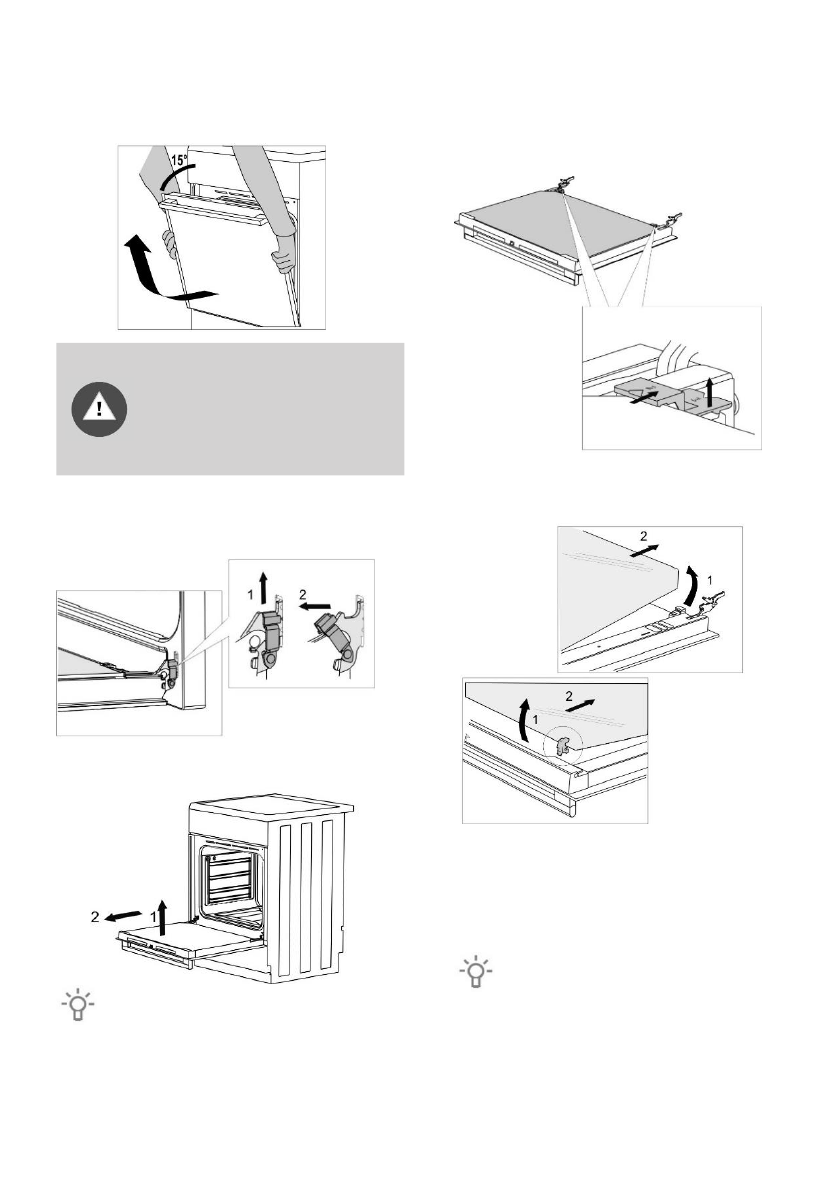 15°

1
2

2
1

2
1

2
1