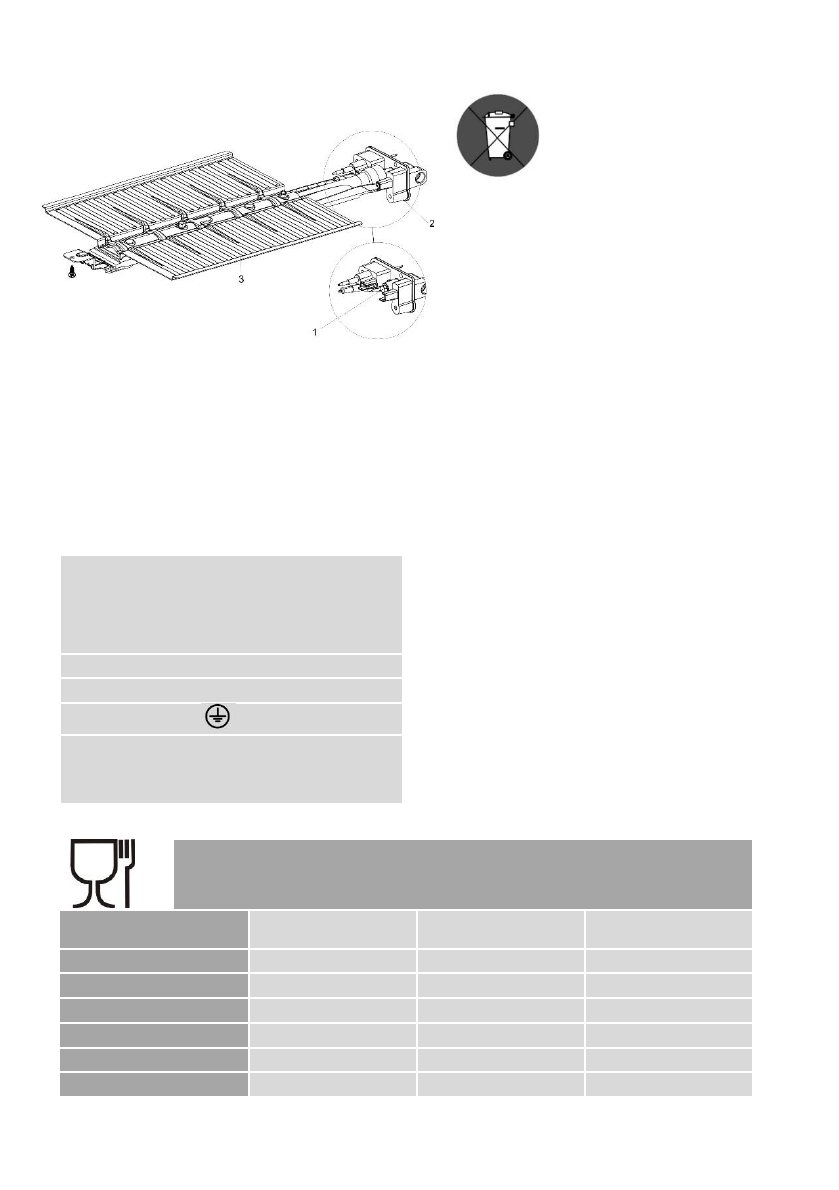 2

3

1