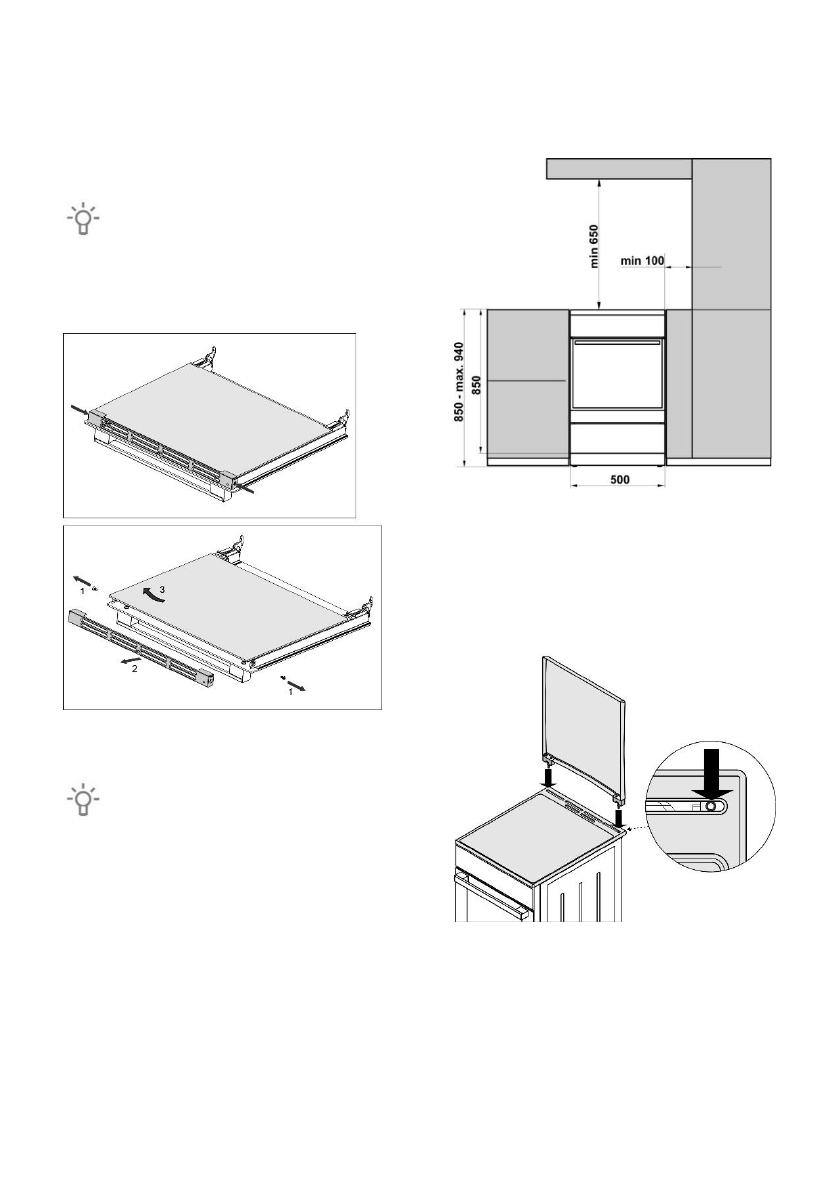 1
3
2
1

min 650
min 100
850 - max. 940
850
500