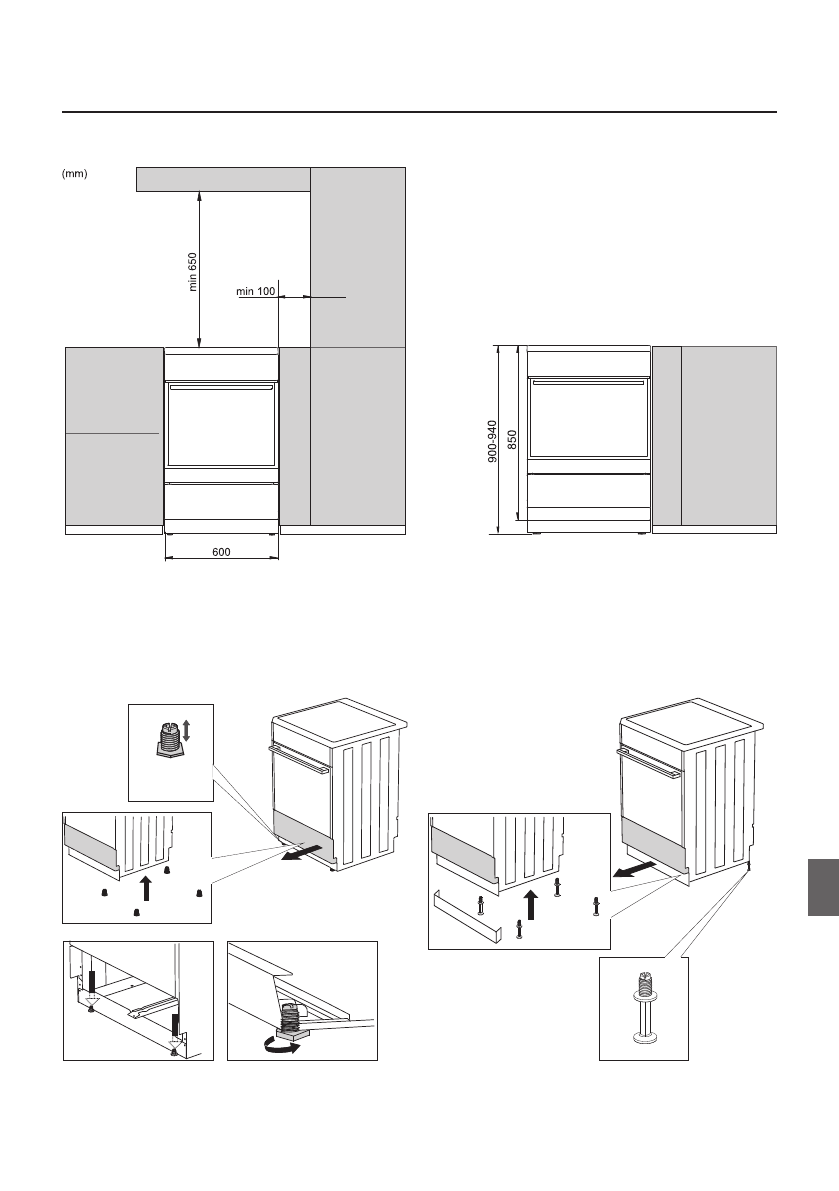 (mm)

min 650

min 100

600

900-940

850