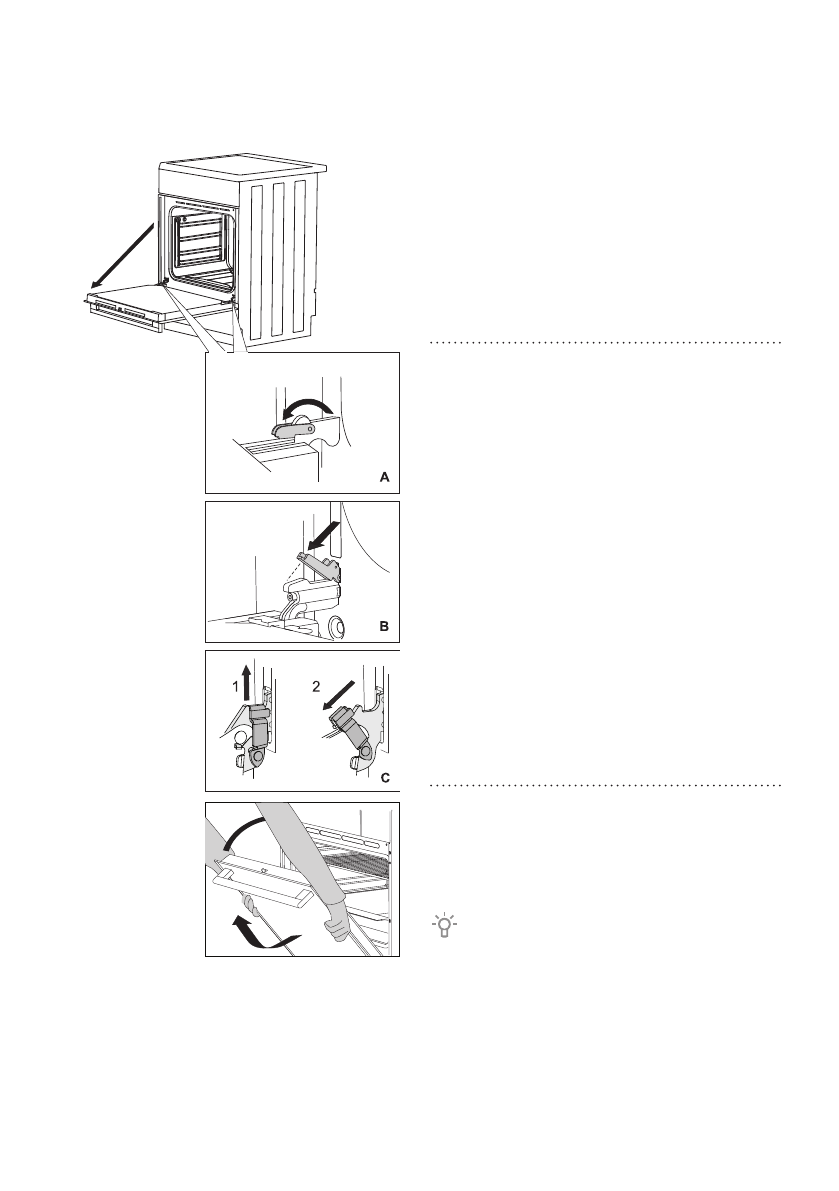 A

B

1

2

C