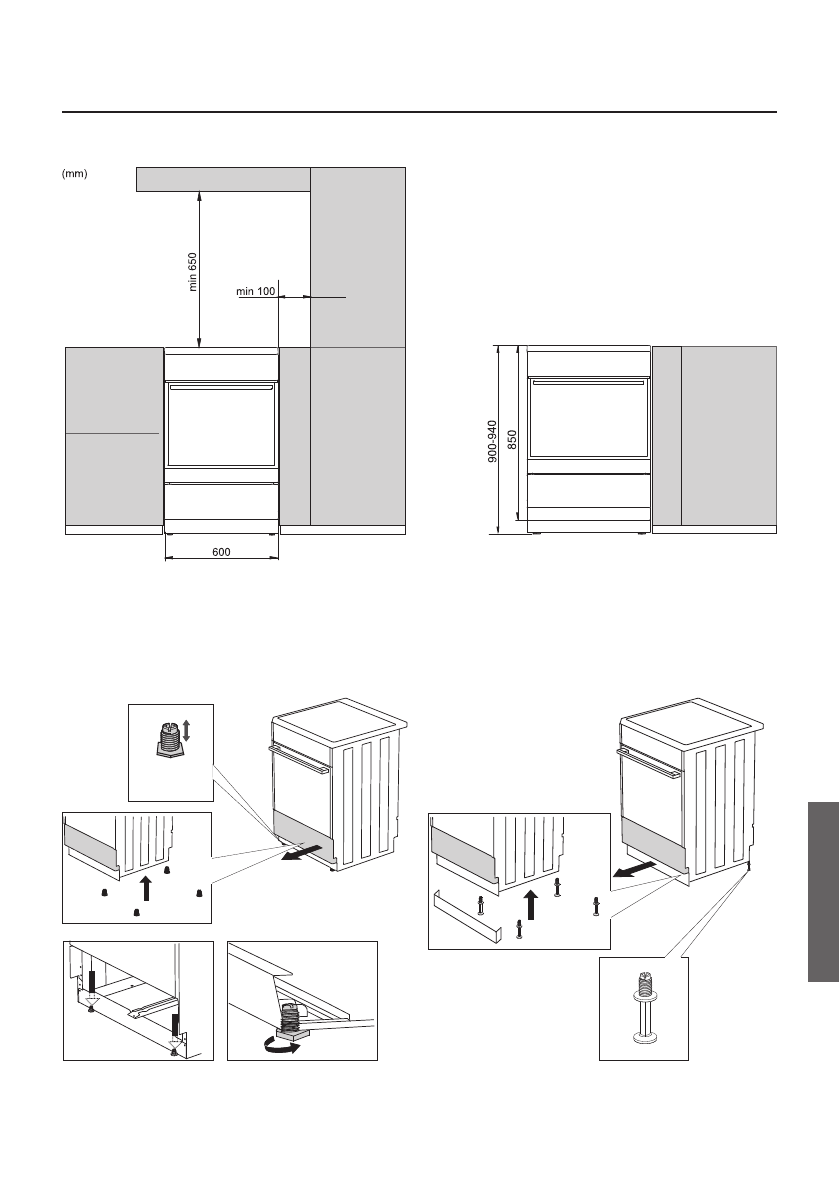 (mm)

min 650

min 100

600

900-940

850