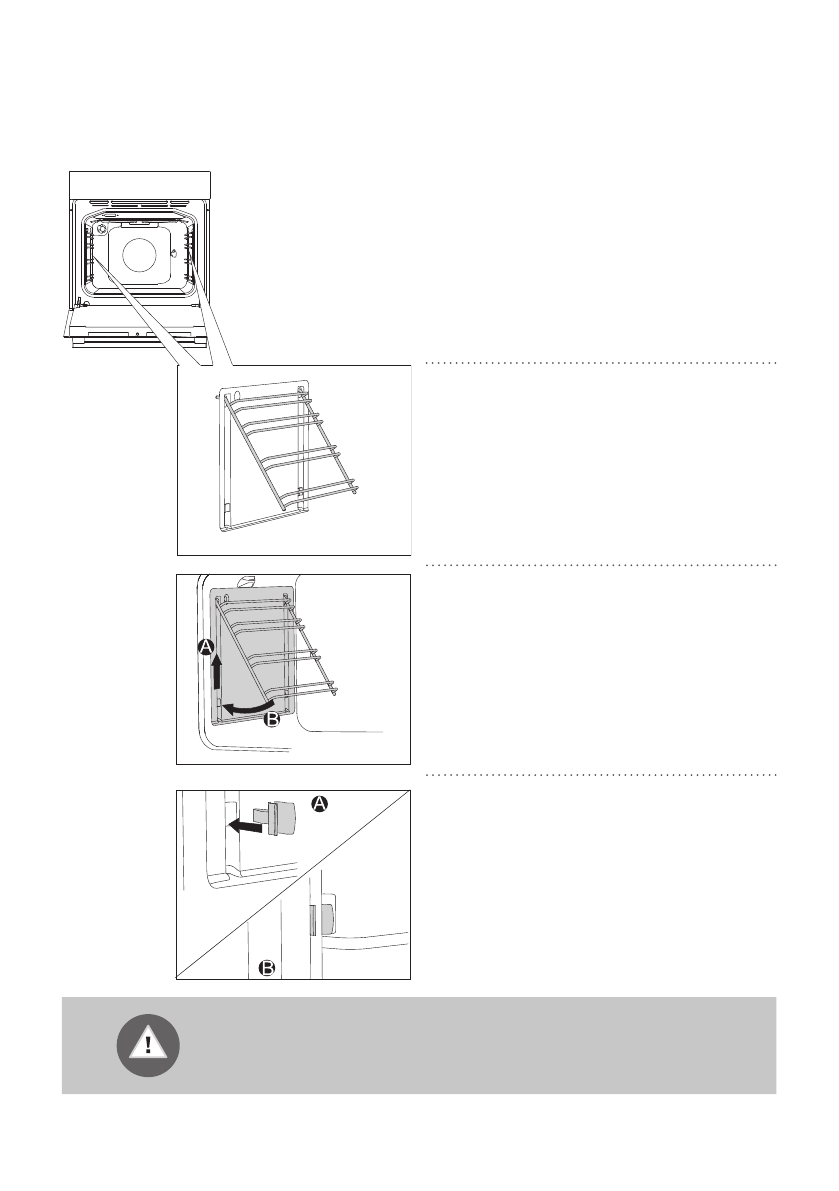 A

B

A

B

!