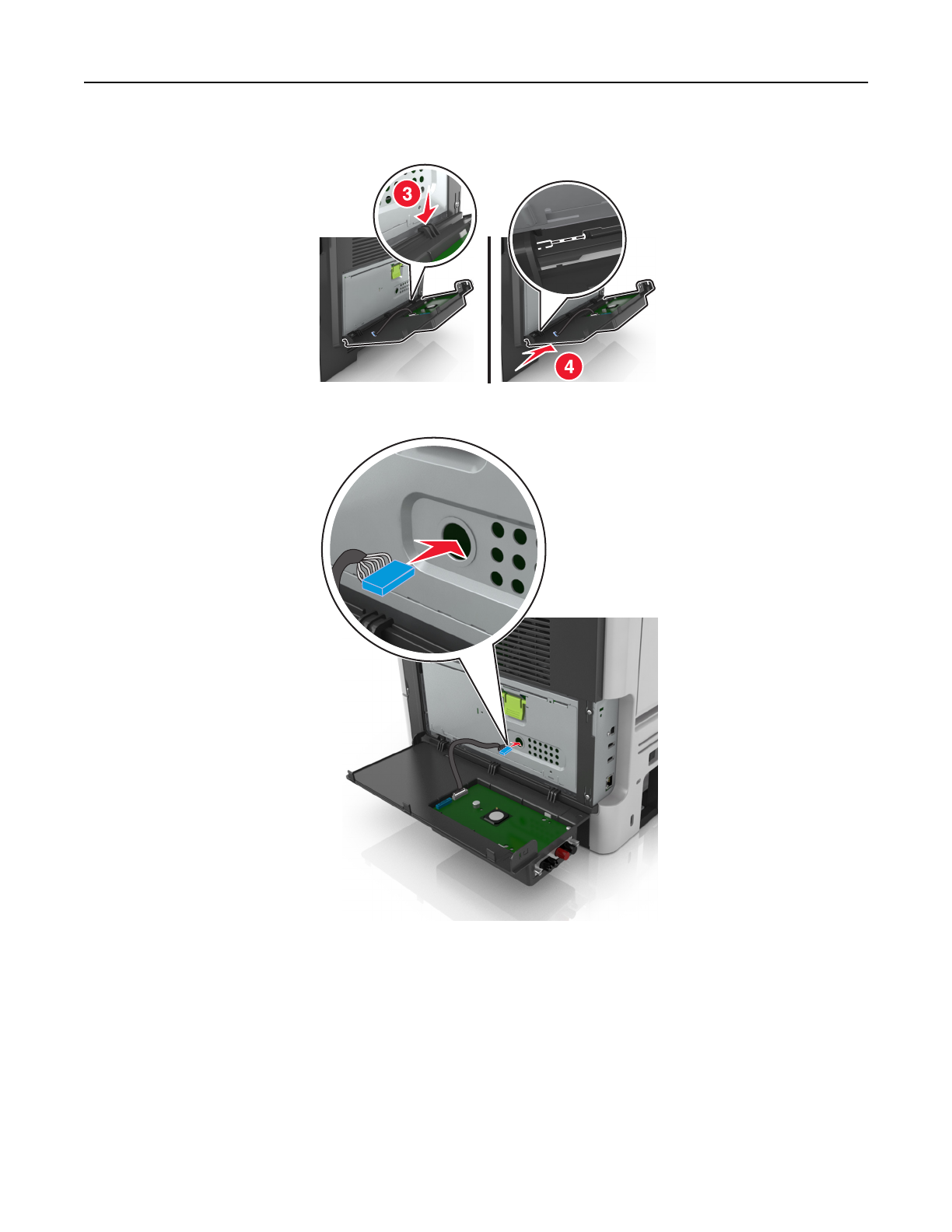 3

4