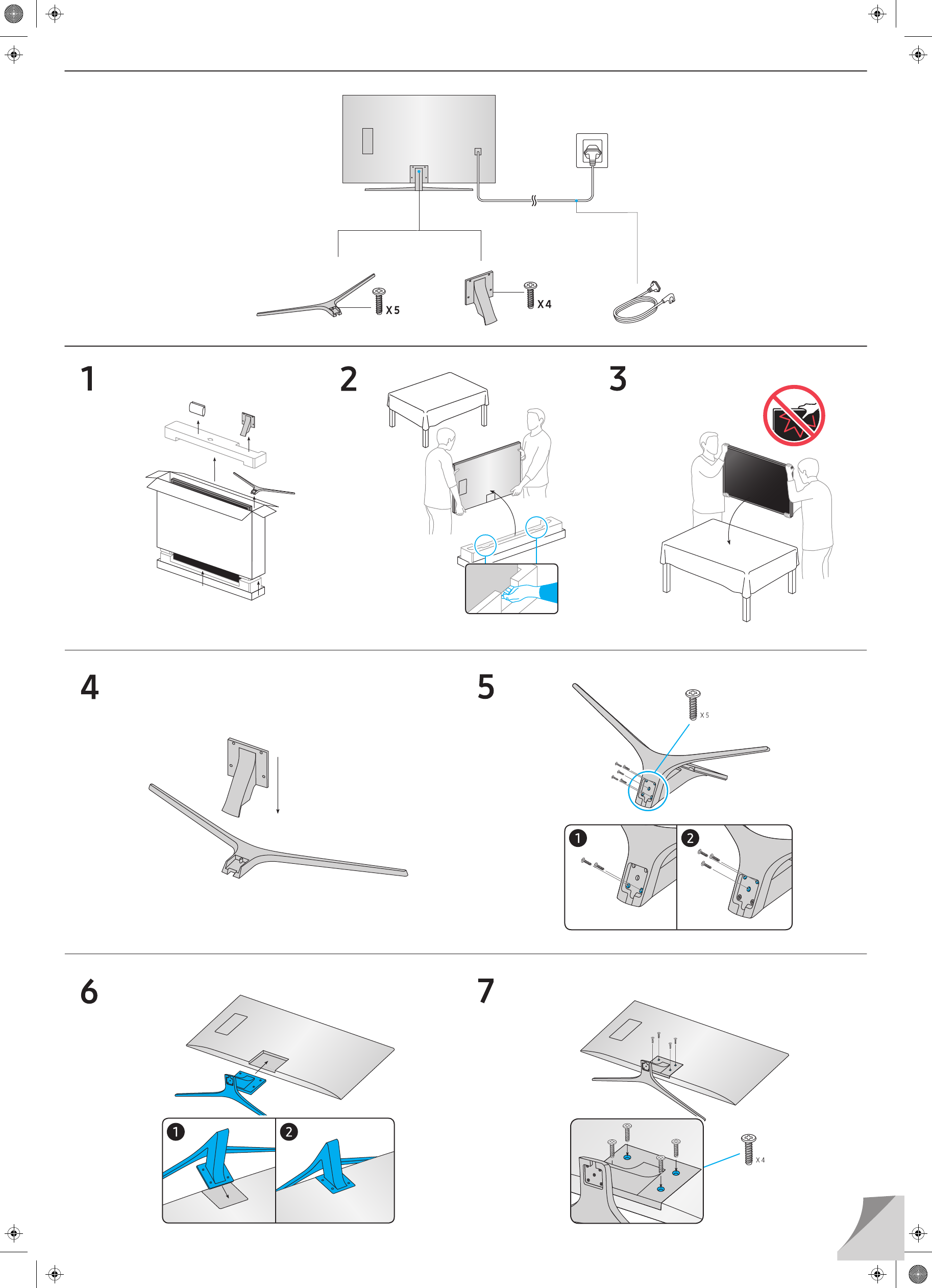 X 5

X 4

1

2

3

4

5

X 5

1

2

6

1

2

7

X 4