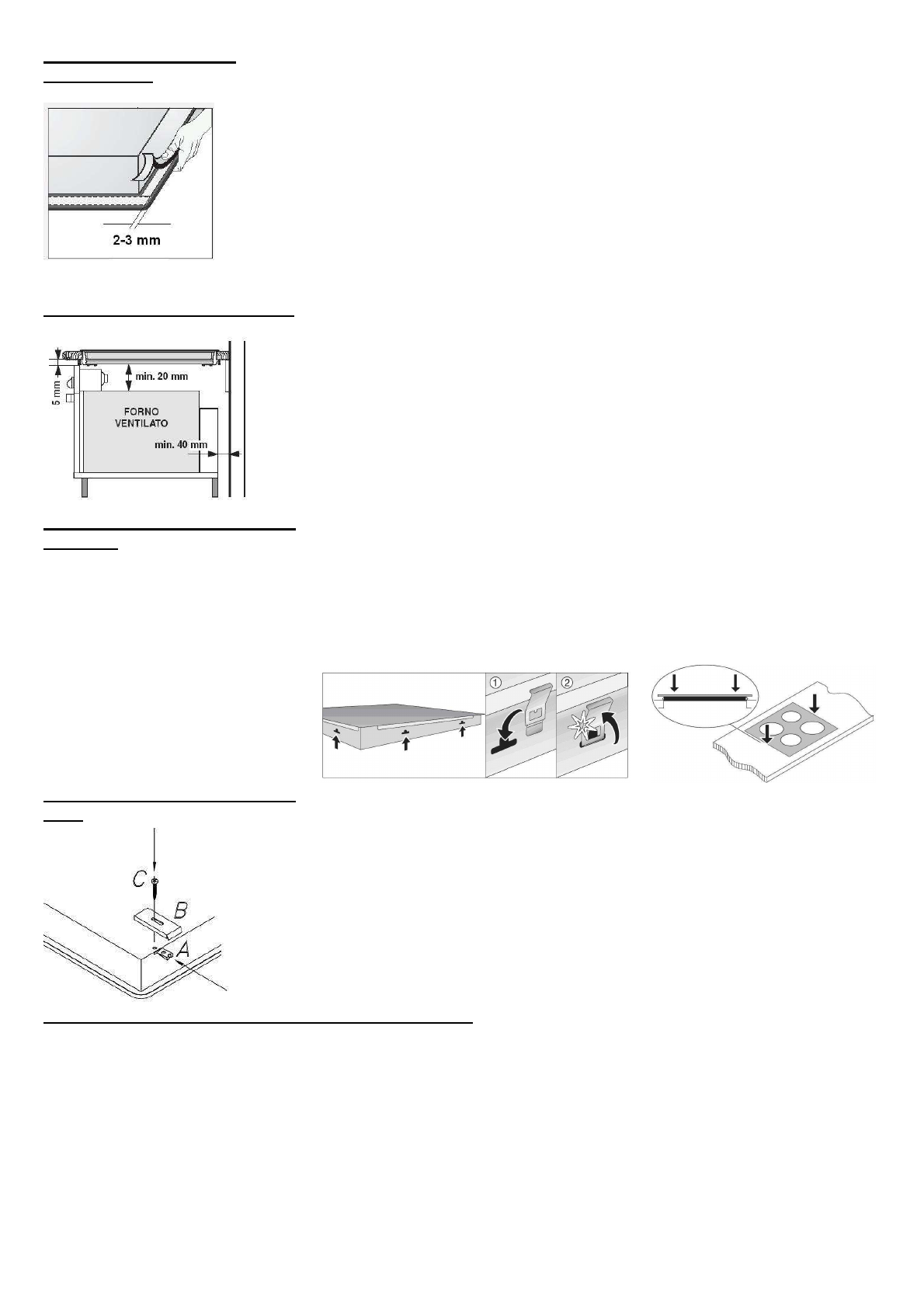 2-3 mm

5 mm
min. 20 mm
FORNO VENTILATO
min. 40 mm

①
②

C
B
A