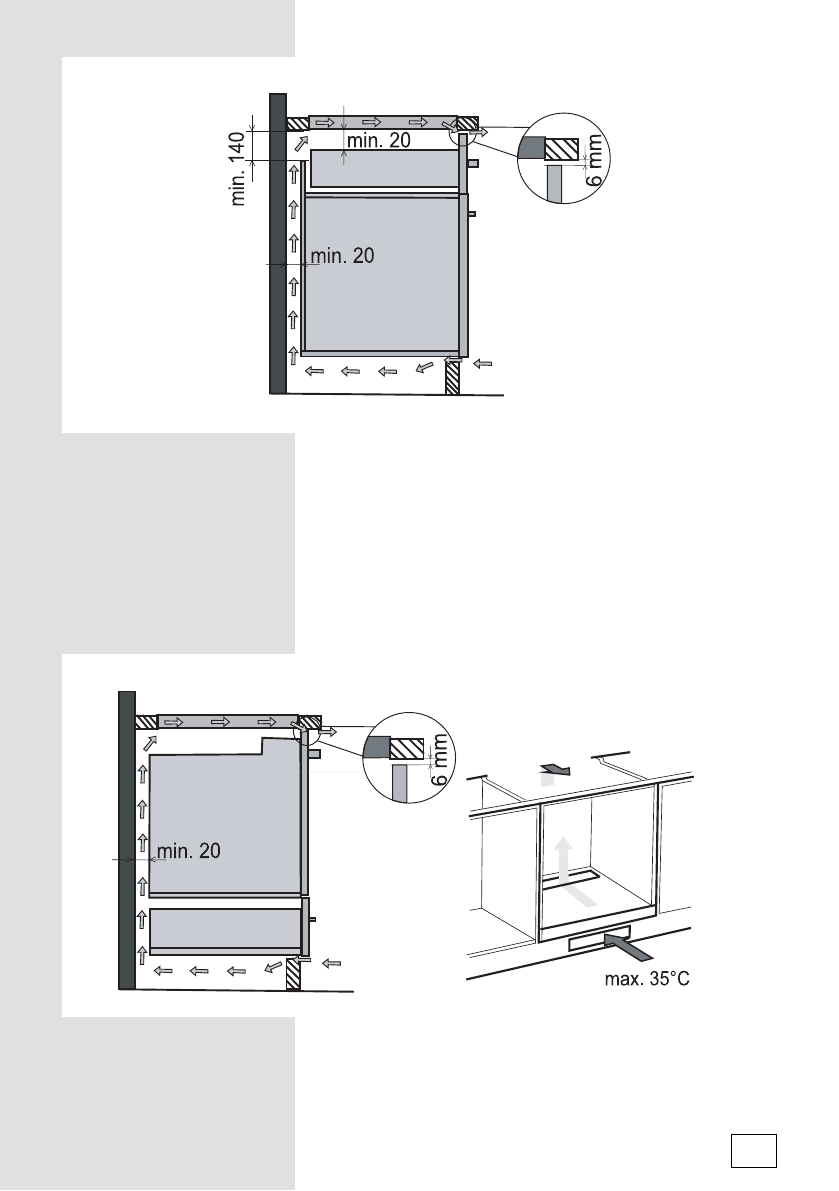 min. 140
min. 20
6 mm
min. 20

6 mm
min. 20
max. 35°C