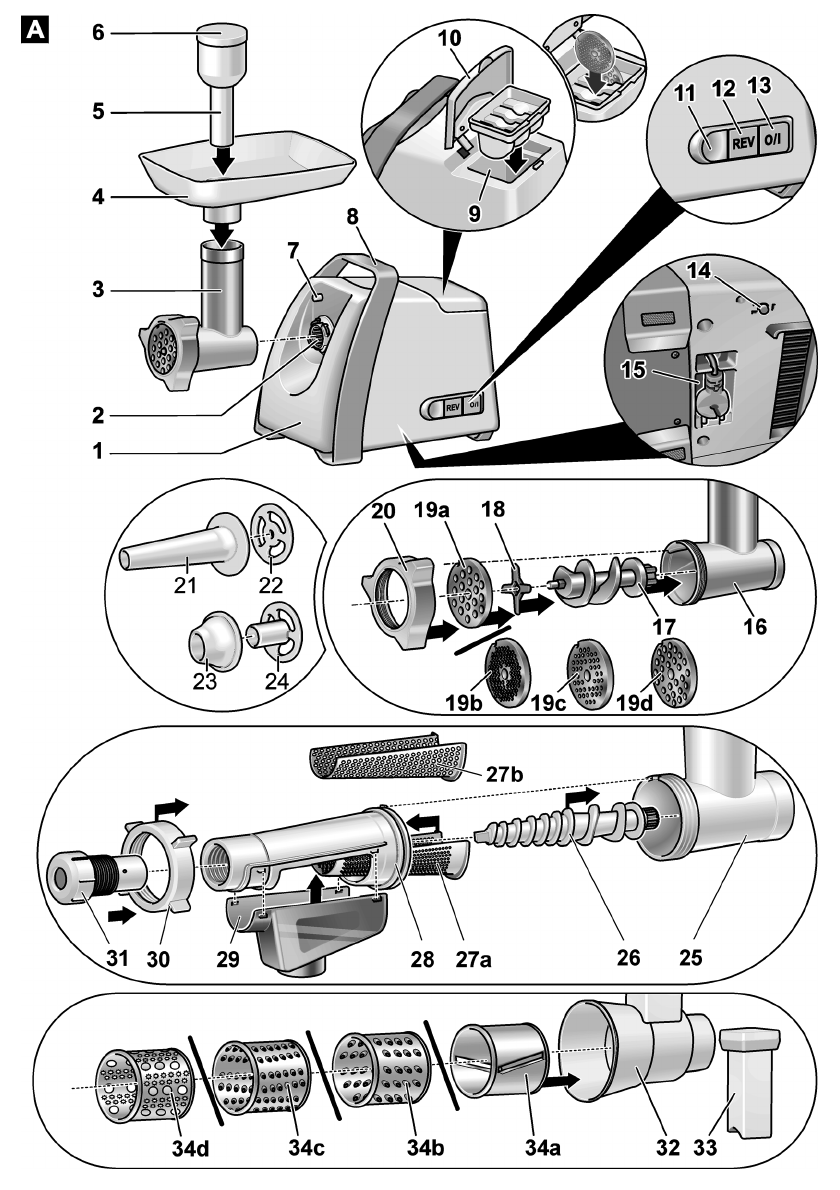 A

6
5
4
3
2
1
7
8
10
9
11
12
13
REV
O/I
14
15
REV
O/I

21
22
23
24
20
19a
18
17
16
19b
19c
19d

27b
31
30
29
28
27a
26
25

34d
34c
34b
34a
32
33