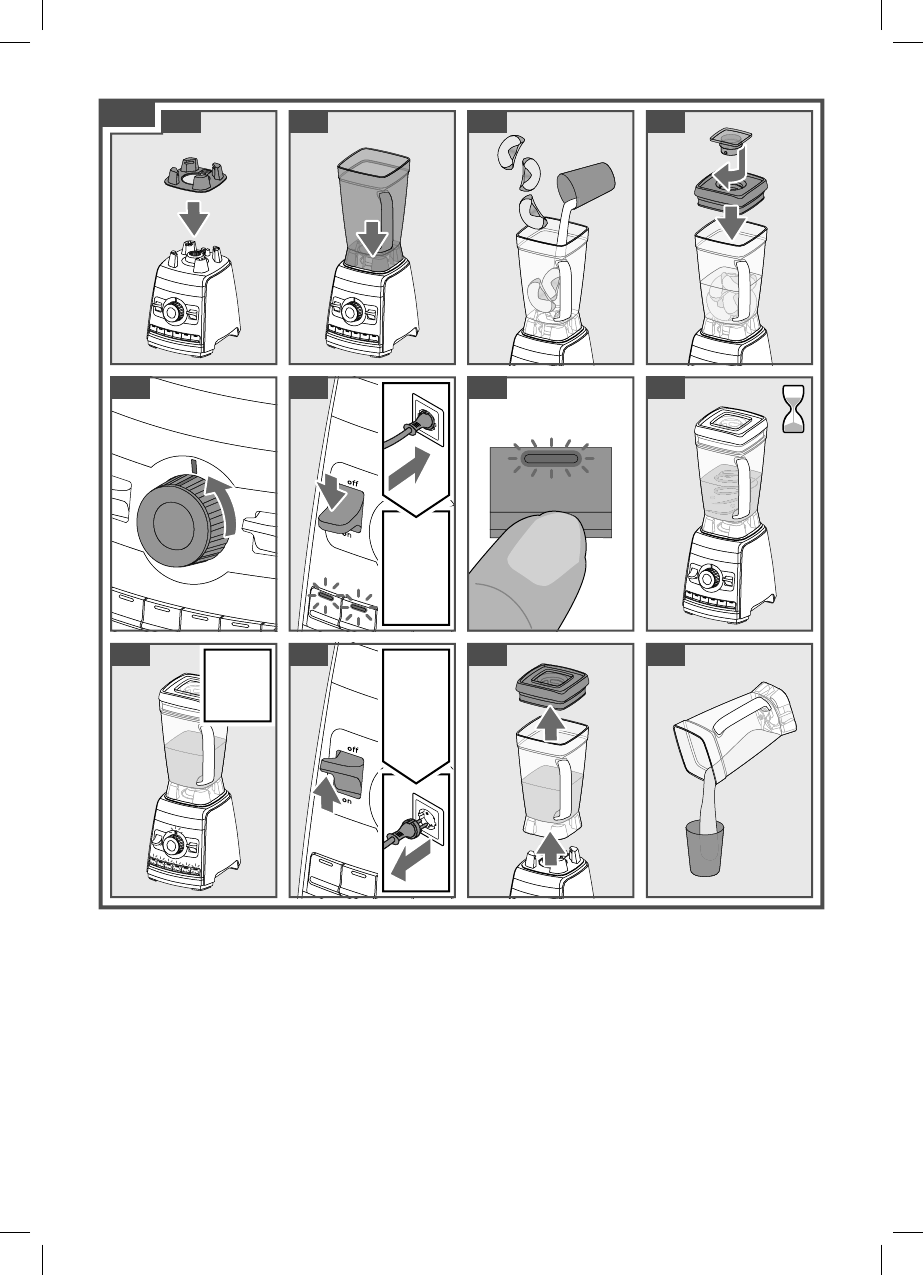 off
on
off
on