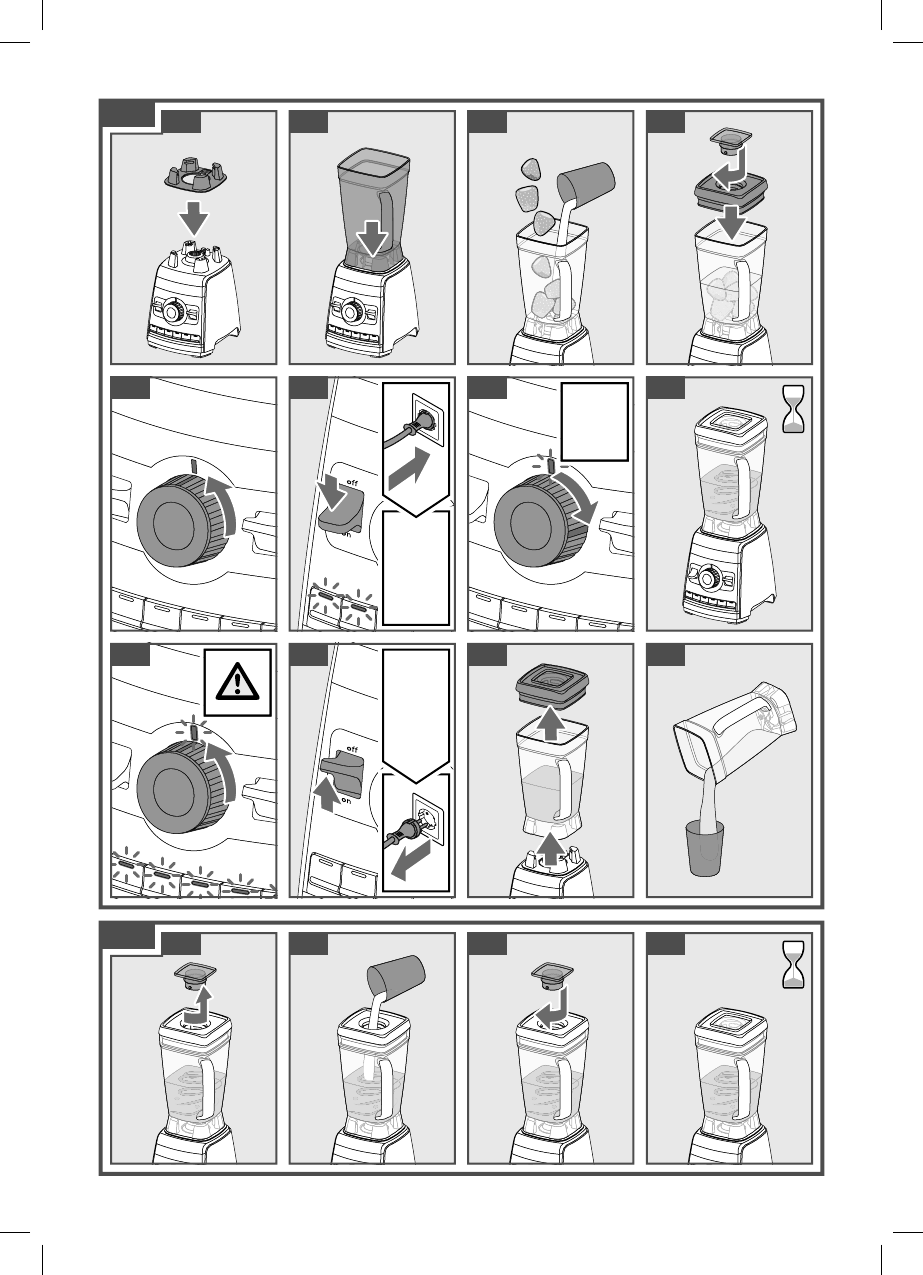 off
on
off
on