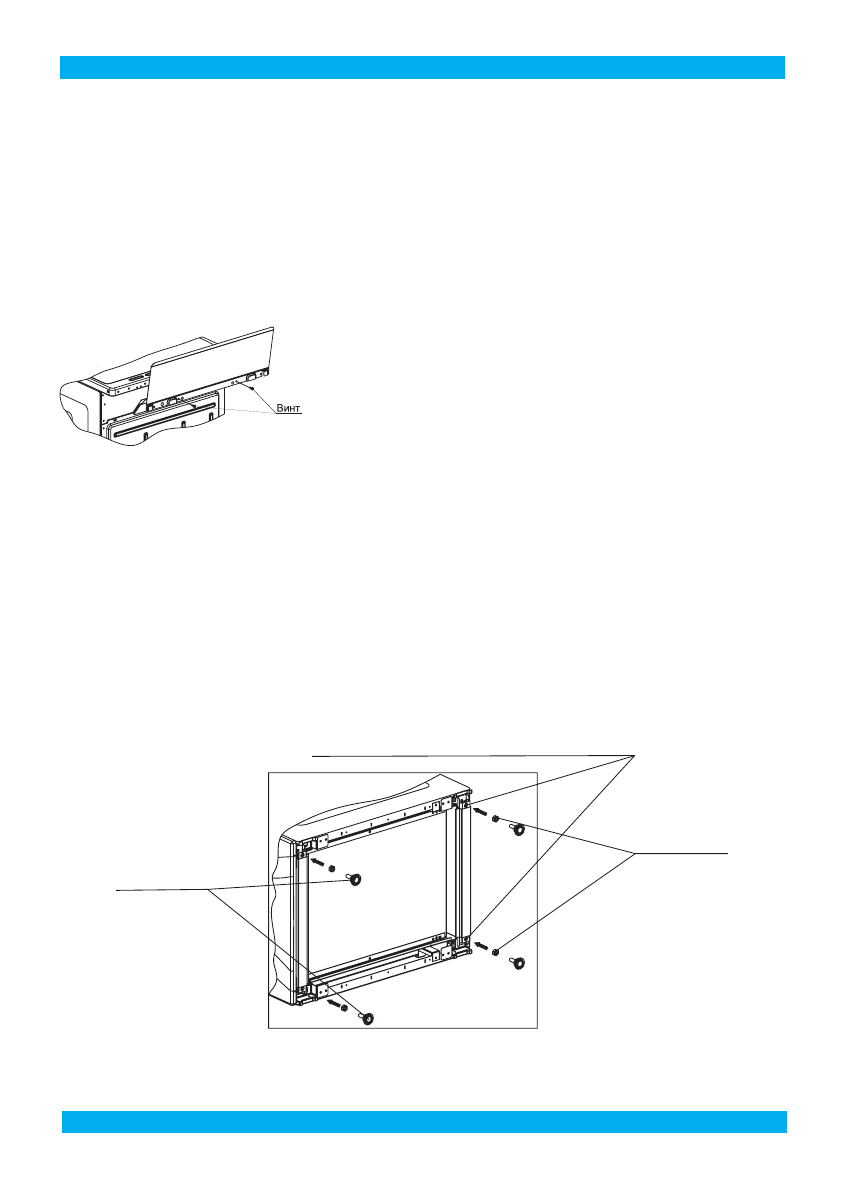 Винт