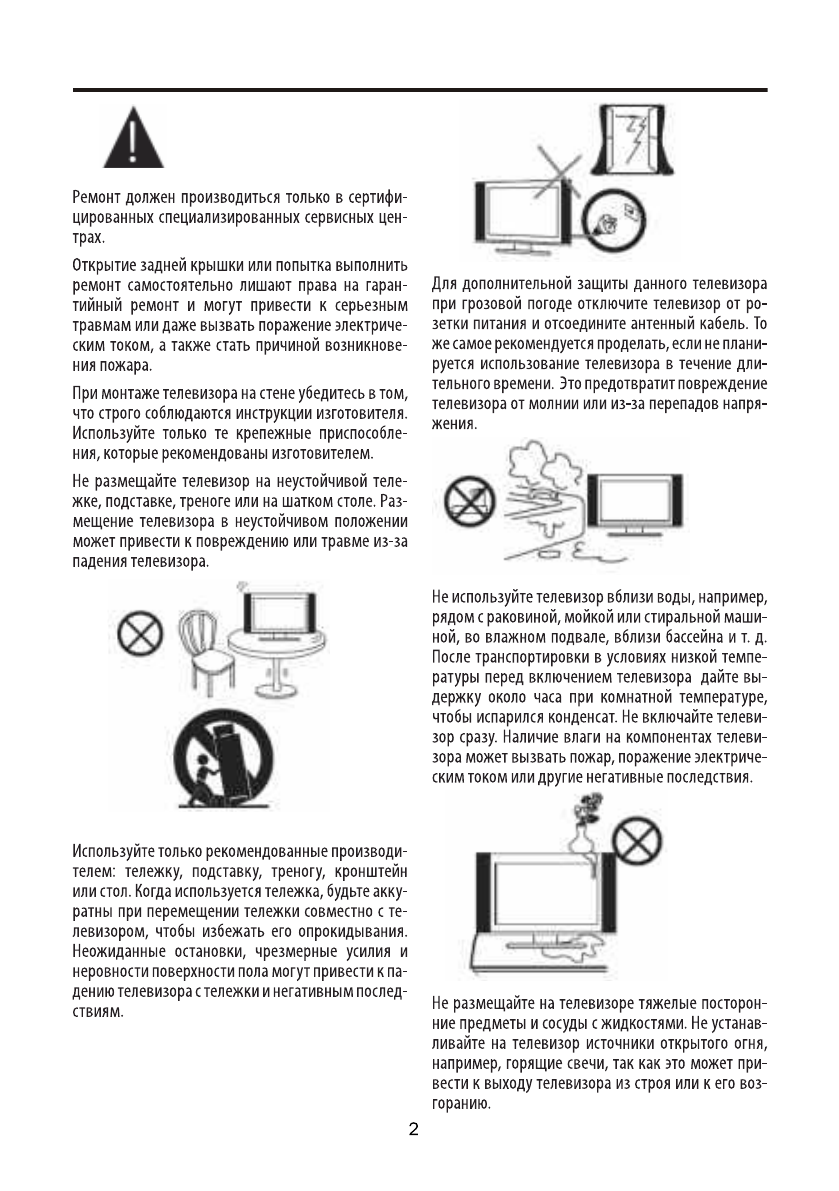 Ремонт должен производиться только в сертифицированных специализированных сервисных центрах.

Открытие задней крышки или попытка выполнить ремонт самостоятельно лишают права на гарантийный ремонт и могут привести к серьезным травмам или даже вызвать поражение электрическим током, а также стать причиной возникновения пожара.

При монтаже телевизора на стене убедитесь в том, что строго соблюдаются инструкции изготовителя. Используйте только те крепежные приспособления, которые рекомендованы изготовителем.

Не размещайте телевизор на неустойчивой тележке, подставке, треноге или на шатком столе. Размещение телевизора в неустойчивом положении может привести к повреждению или травме из-за падения телевизора.

Используйте только рекомендованные производителем: тележку, подставку, треногу, кронштейн или стол. Когда используется тележка, будьте аккуратны при перемещении тележки совместно с телевизором, чтобы избежать его опрокидывания. Неожиданные остановки, чрезмерные усилия и неровности поверхности пола могут привести к падению телевизора с тележки и негативным последствиям.

Для дополнительной защиты данного телевизора при грозовой погоде отключите телевизор от розетки питания и отсоедините антенный кабель. То же самое рекомендуется проделать, если не планируется использование телевизора в течение длительного времени. Это предотвратит повреждение телевизора от молнии или из-за перепадов напряжения.

Не используйте телевизор вблизи воды, например, рядом с раковиной, мойкой или стиральной машиной, во влажном подвале, вблизи бассейна и т. д. После транспортировки в условиях низкой температуры перед включением телевизора дайте выдержку около часа при комнатной температуре, чтобы испарился конденсат. Не включайте телевизор сразу. Наличие влаги на компонентах телевизора может вызвать пожар, поражение электрическим током или другие негативные последствия.

Не размещайте на телевизоре тяжелые посторонние предметы и сосуды с жидкостями. Не устанавливайте на телевизор источники открытого огня, например, горящие свечи, так как это может привести к выходу телевизора из строя или к его возгоранию.

2